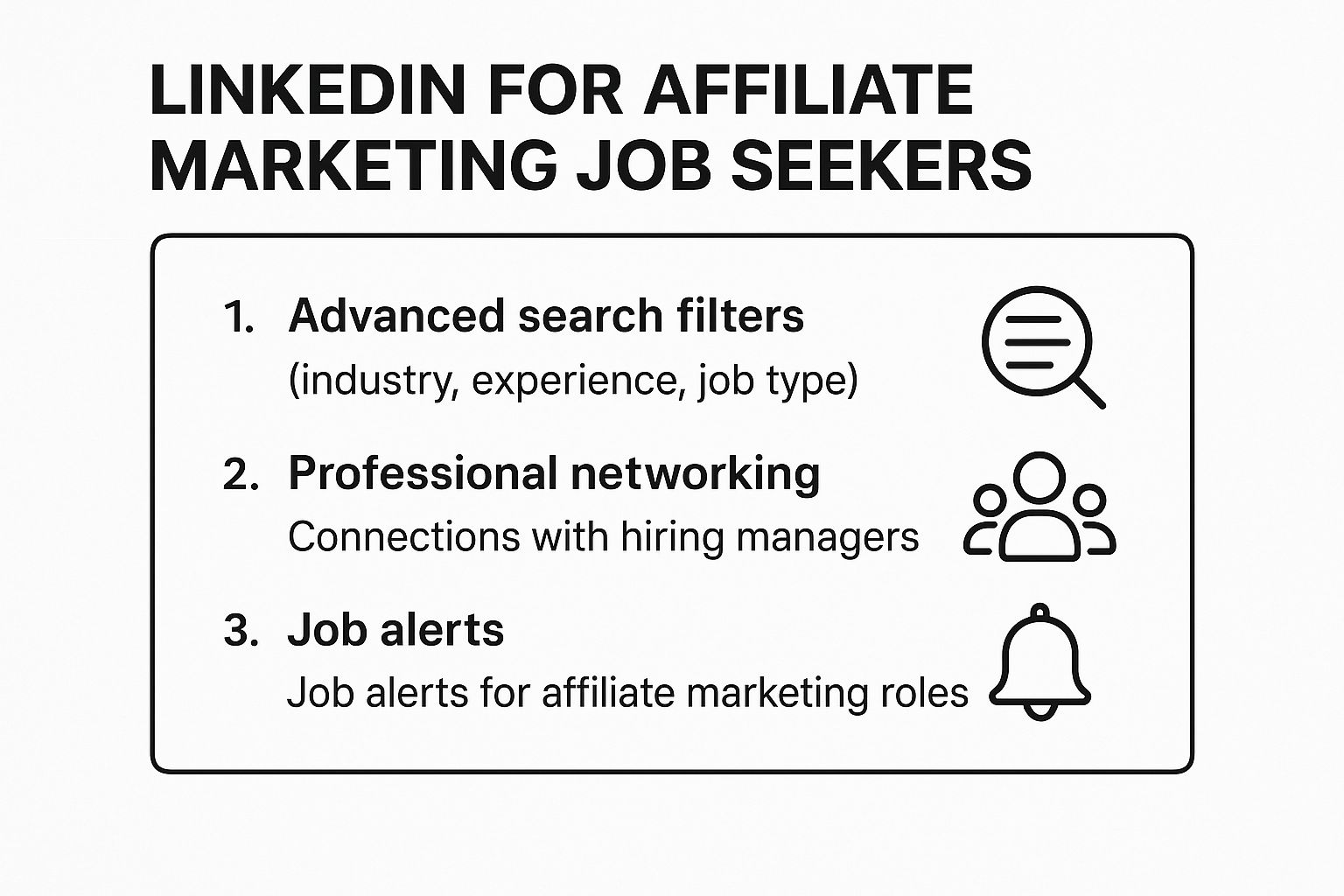 LINKEDIN FOR AFFILIATE MARKETING JOB SEEKERS

1. Advanced search filters
(industry, experience, job type)

2. Professional networking
Connections with hiring managers

3. Job alerts
Job alerts for affiliate marketing roles