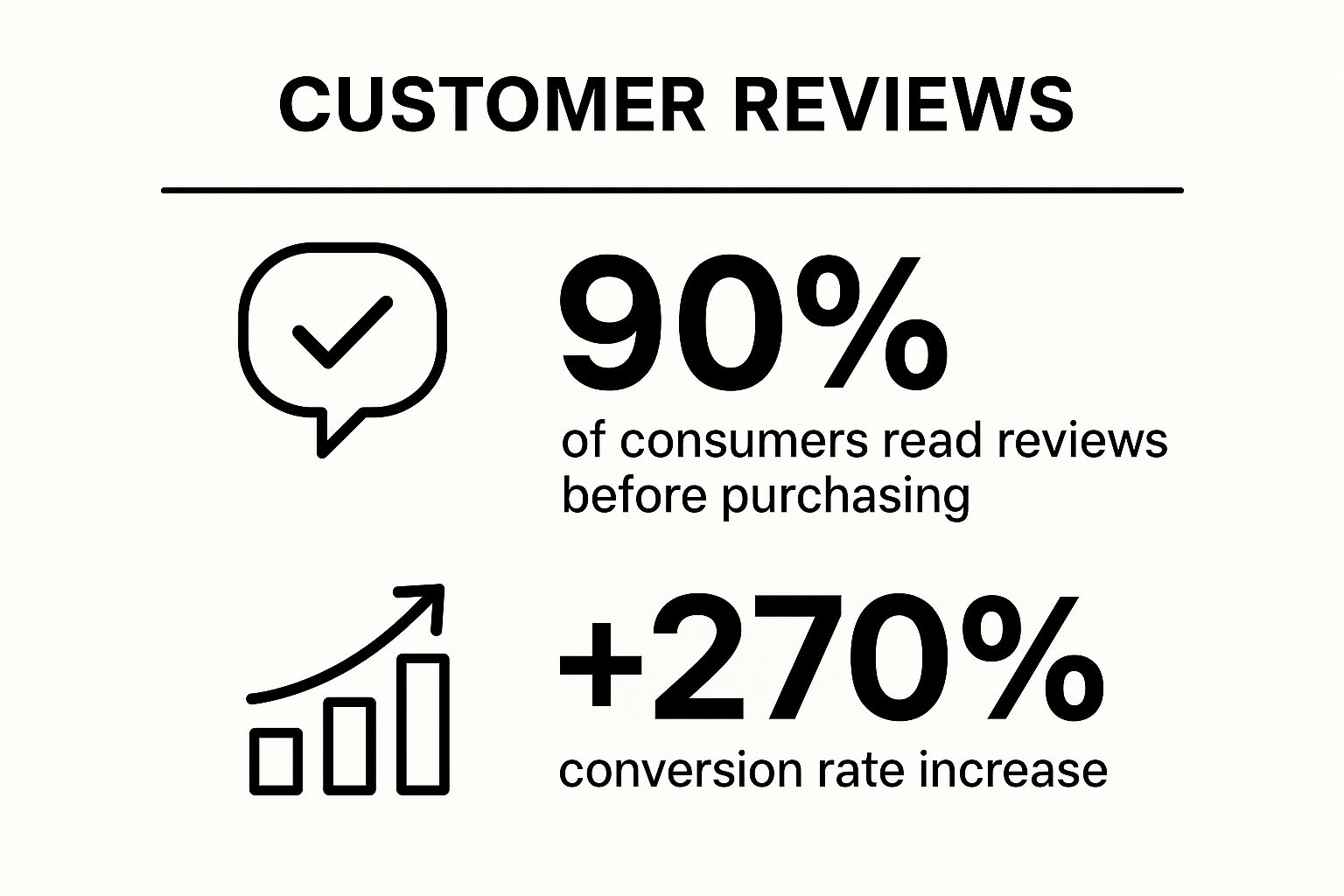 CUSTOMER REVIEWS

90%

of consumers read reviews before purchasing

+270%

conversion rate increase