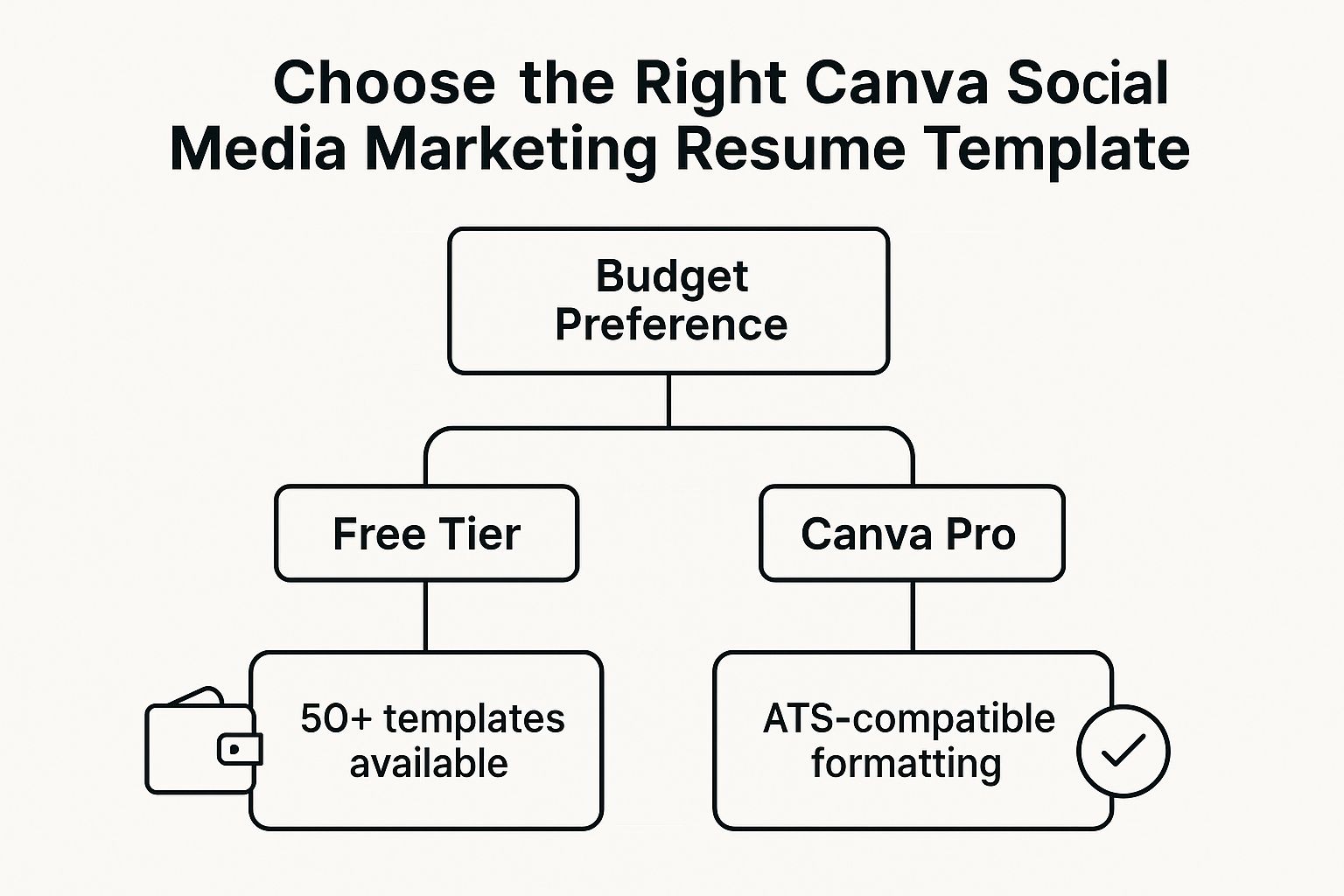 Choose the Right Canva Social Media Marketing Resume Template

Budget Preference

Free Tier

Canva Pro

50+ templates available

ATS-compatible formatting