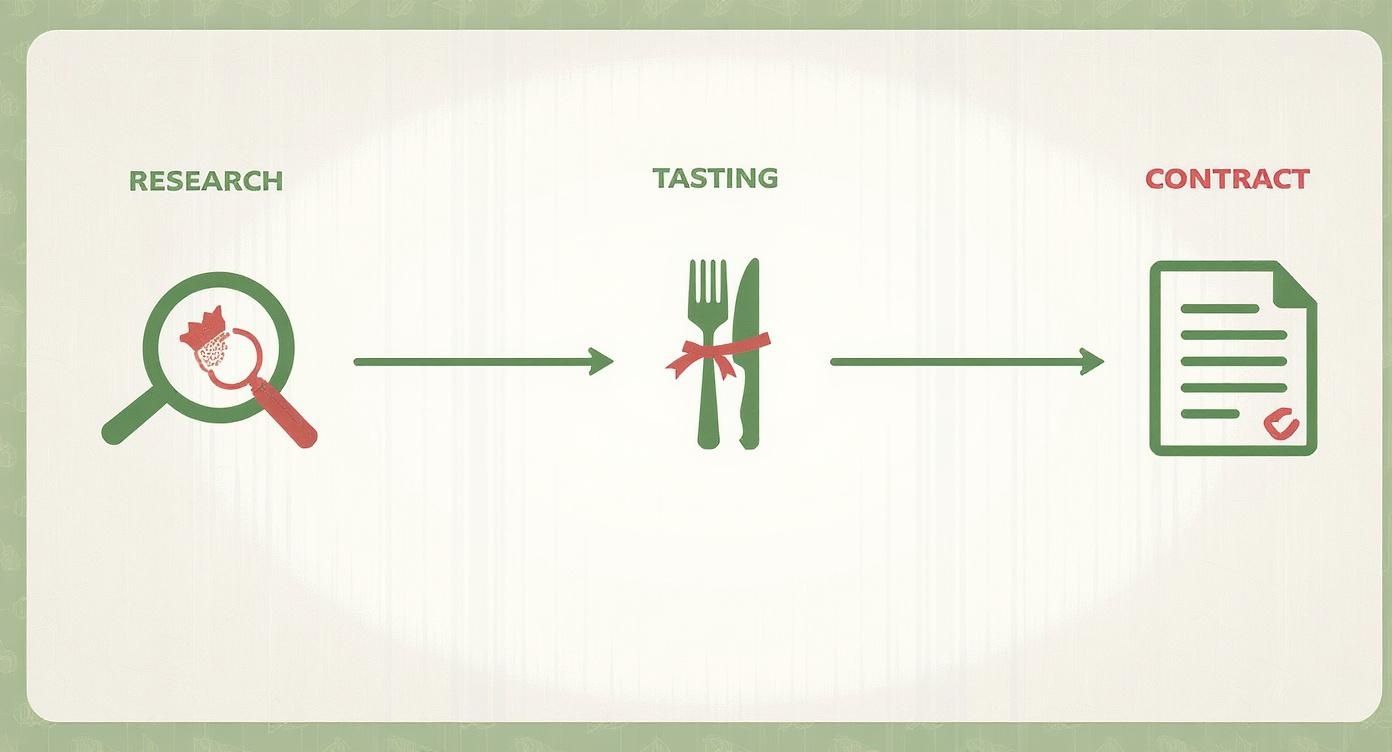 RESEARCH

TASTING

CONTRACT