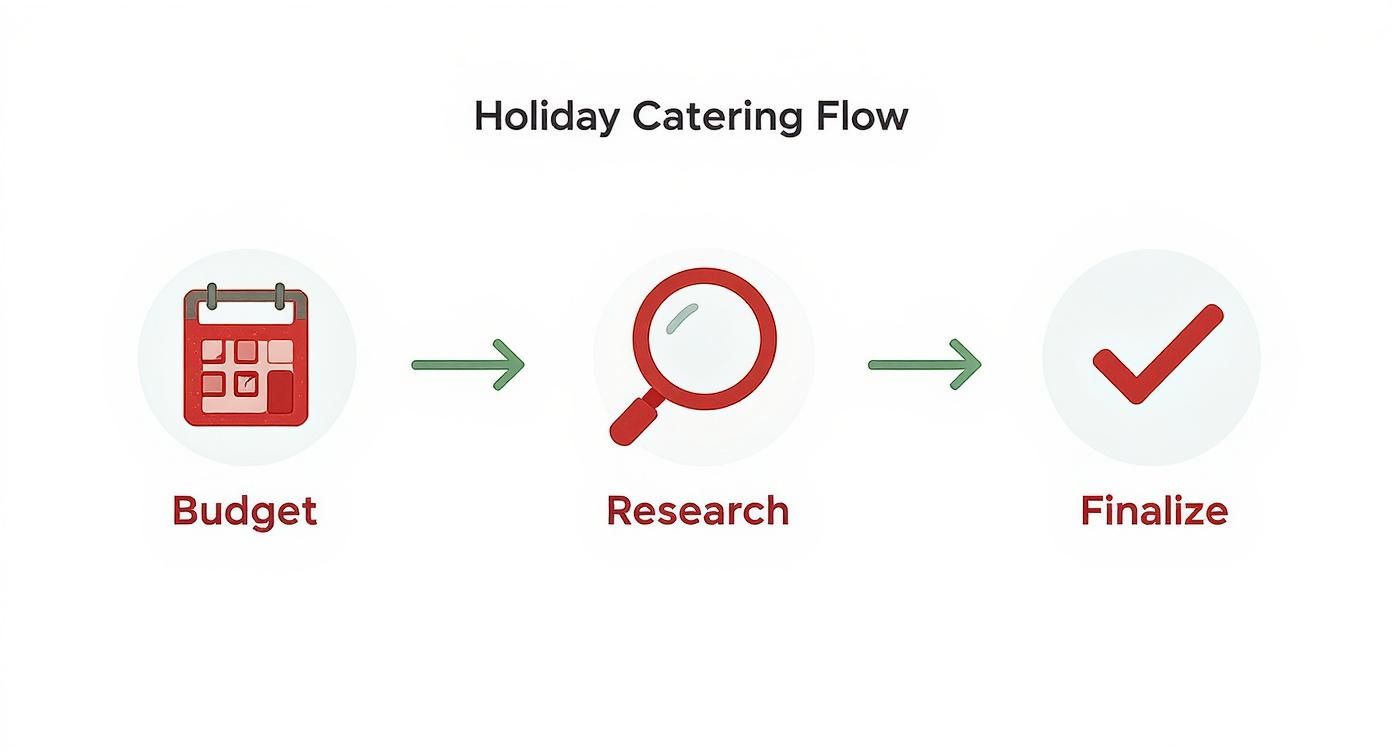 Holiday Catering Flow

Budget

Research

Finalize