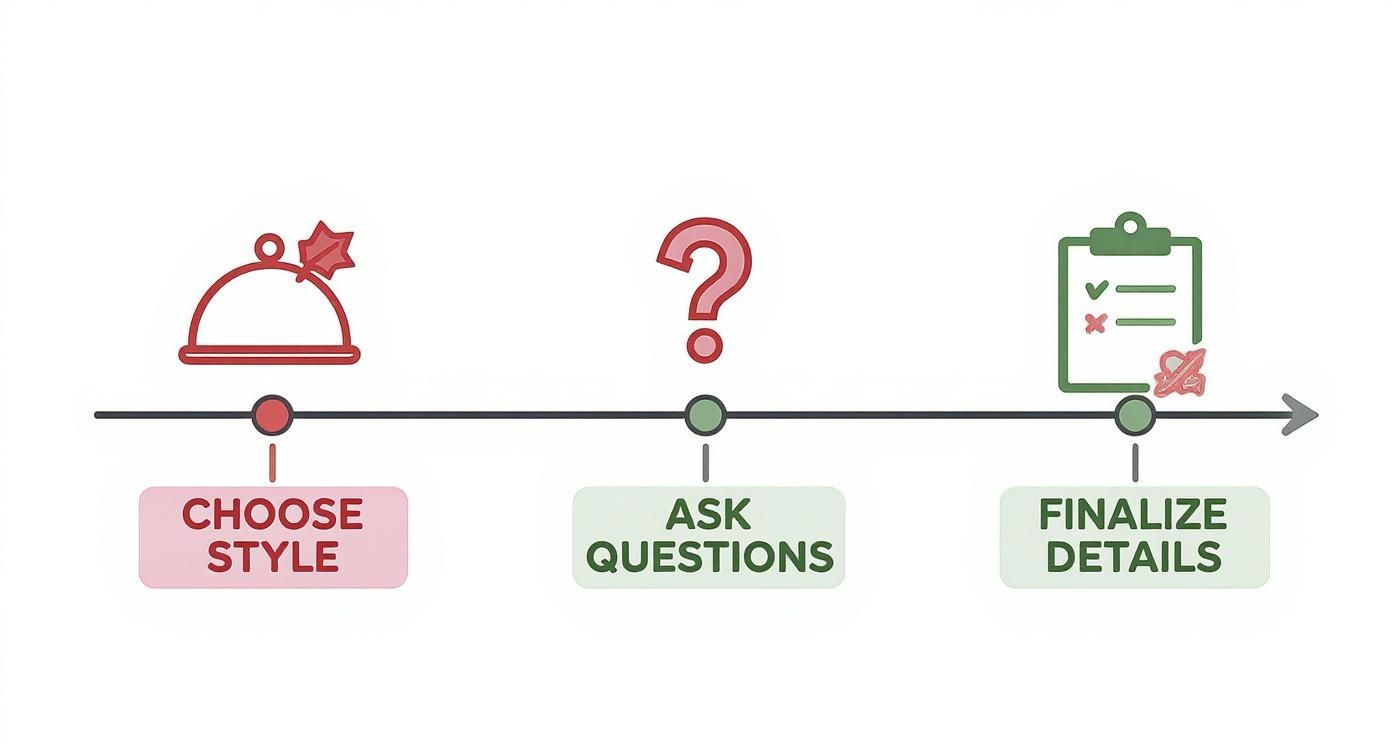 CHOOSE STYLE

ASK QUESTIONS

FINALIZE DETAILS