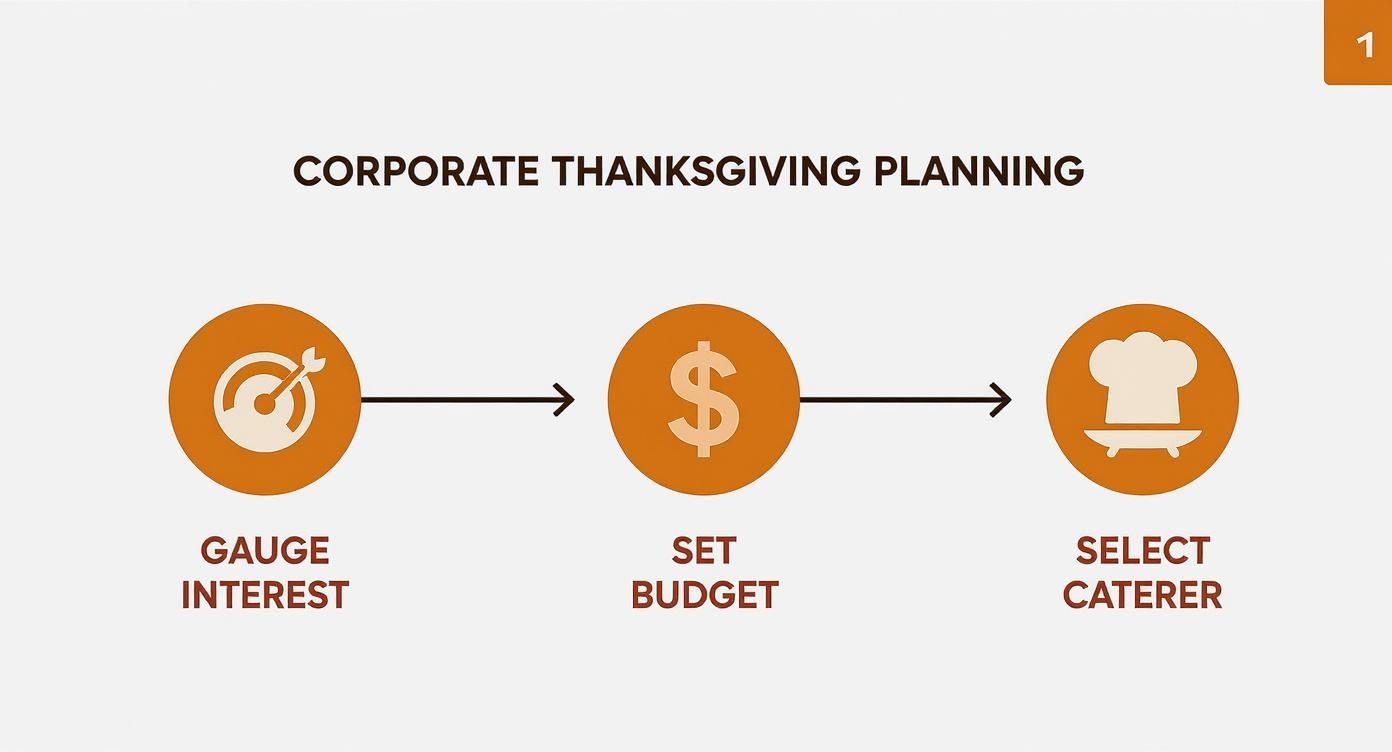 1

CORPORATE THANKSGIVING PLANNING

$

GAUGE INTEREST

SET BUDGET

SELECT CATERER