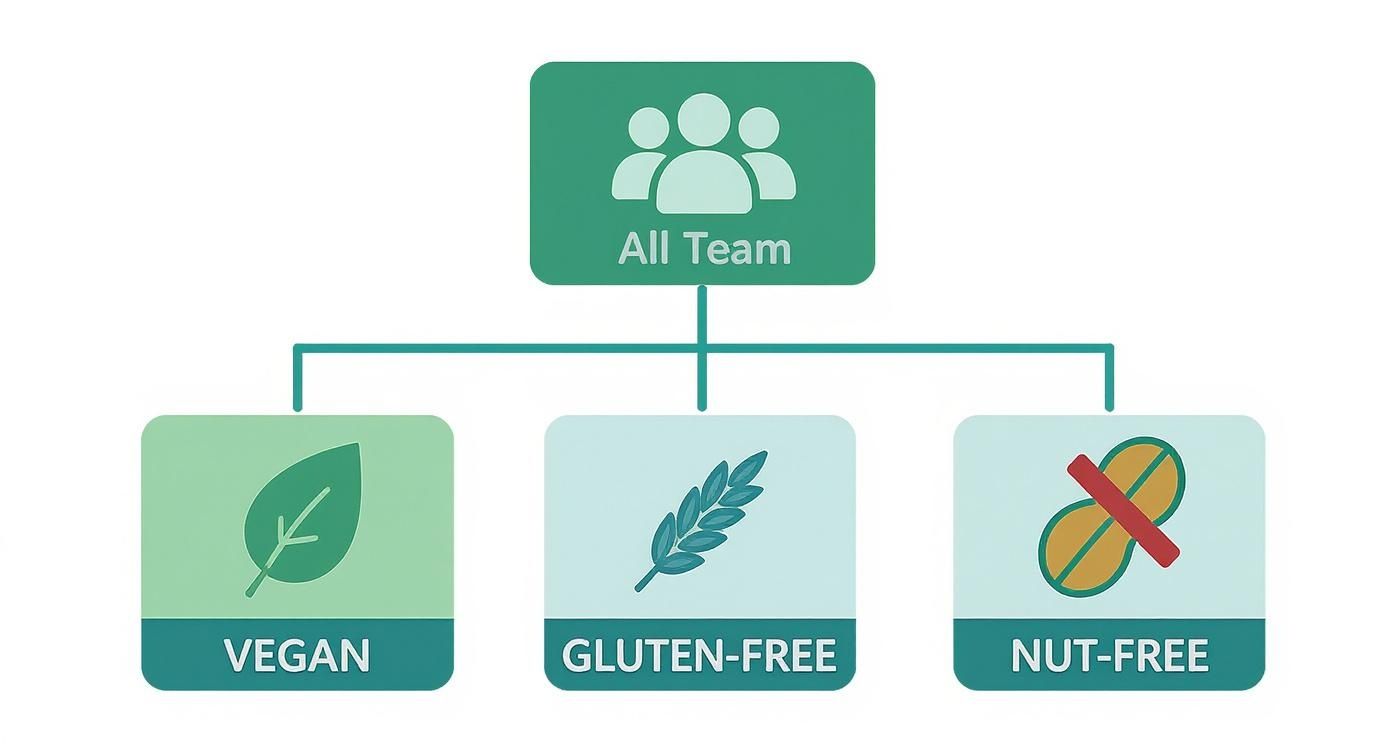 All Team

VEGAN

GLUTEN-FREE

NUT-FREE