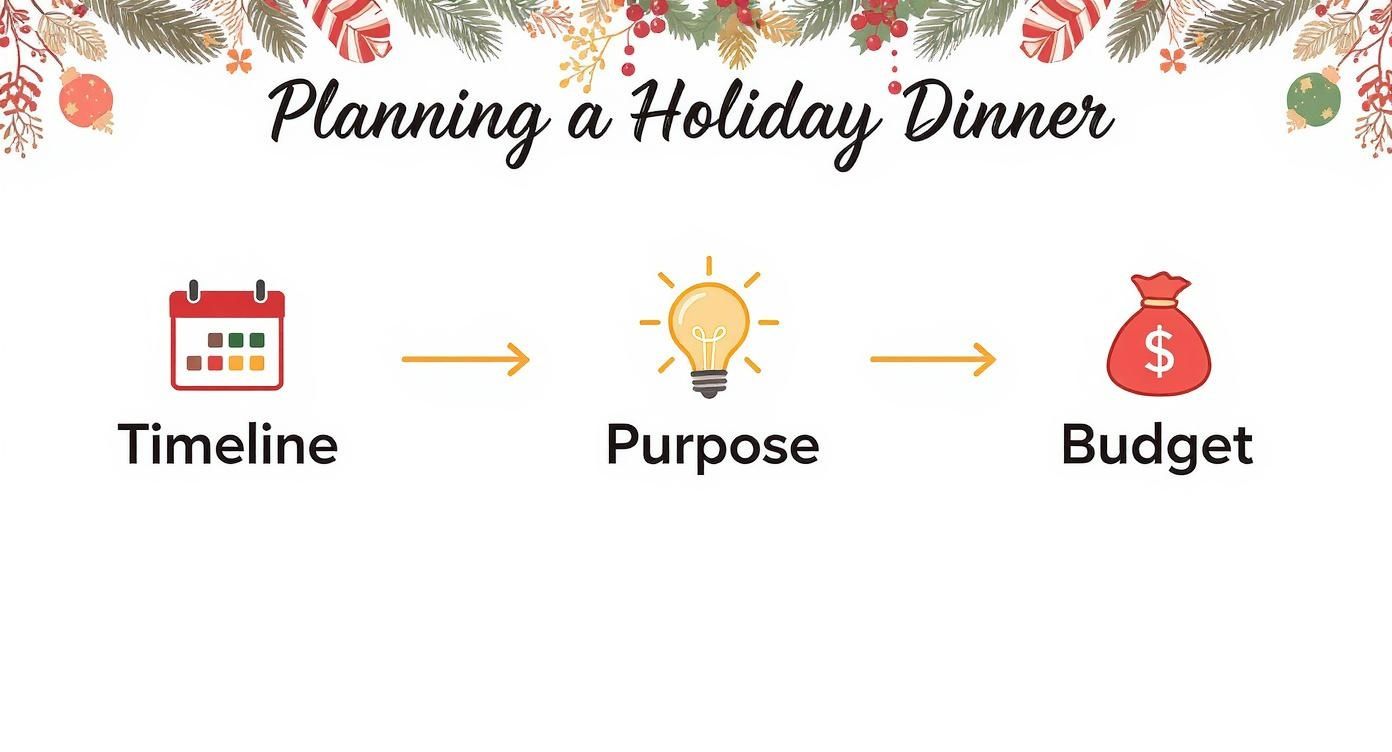 Planning a Holiday Dinner

Timeline

Purpose

$

Budget