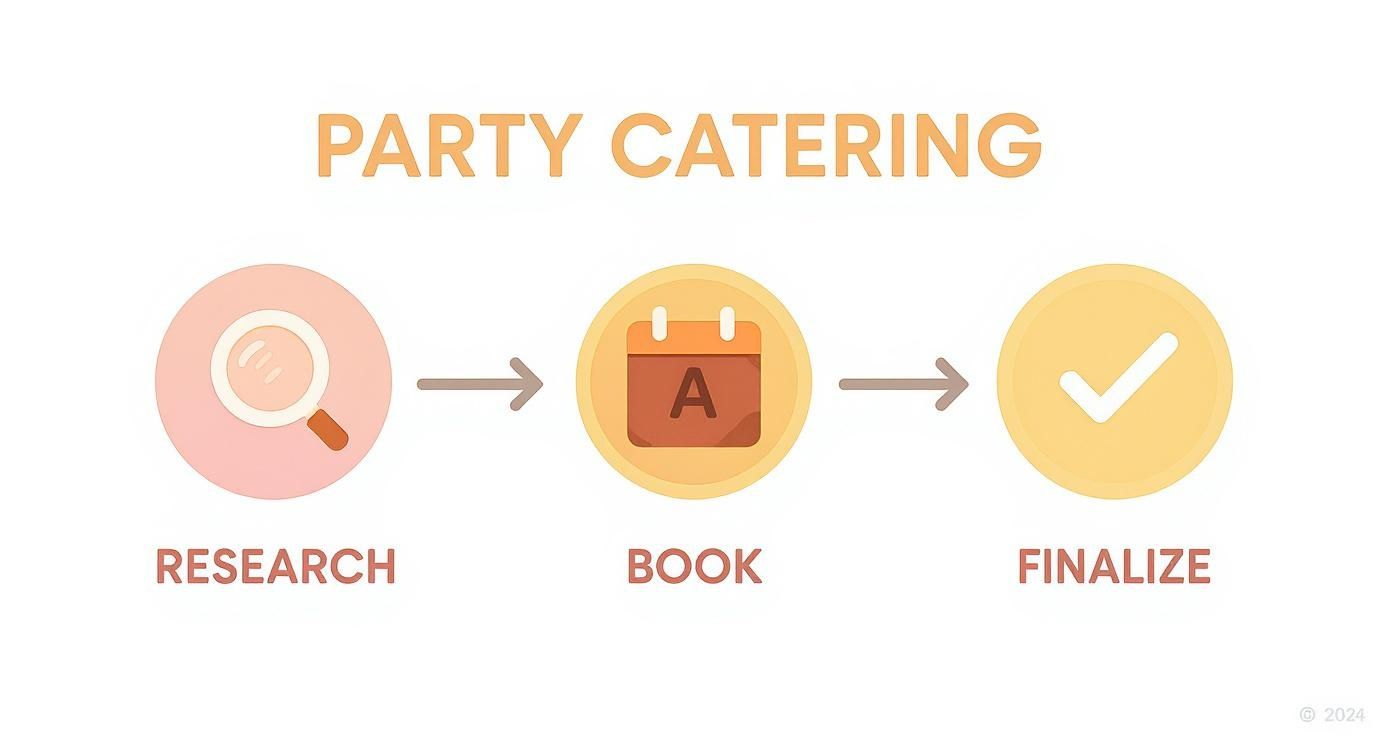 PARTY CATERING

A

RESEARCH

BOOK

FINALIZE

© 2024