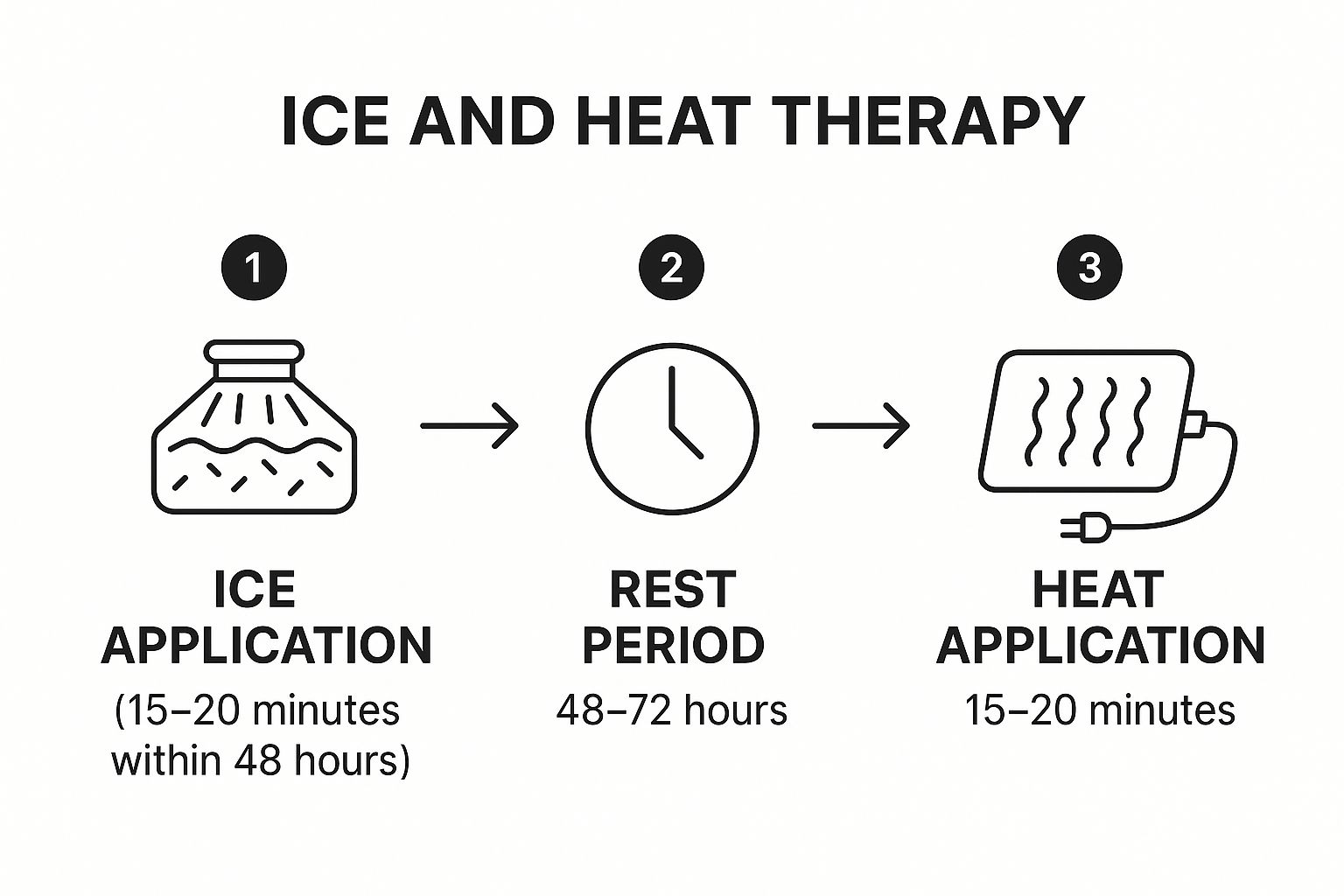 ICE AND HEAT THERAPY

1

ICE APPLICATION
(15–20 minutes within 48 hours)

2

REST PERIOD
48–72 hours

3

HEAT APPLICATION
15–20 minutes