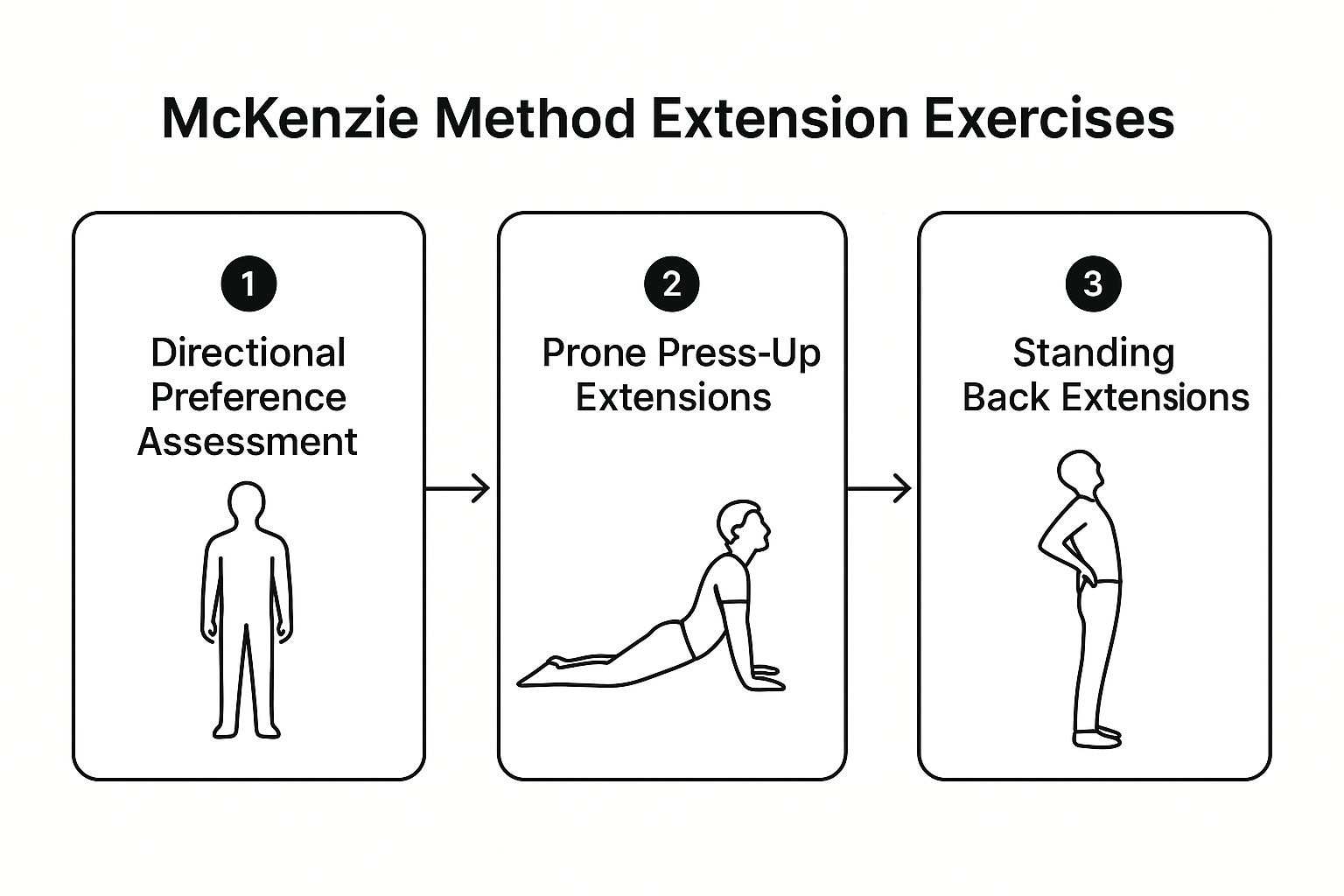 McKenzie Method Extension Exercises

1

Directional Preference Assessment

2

Prone Press-Up Extensions

3

Standing Back Extensions