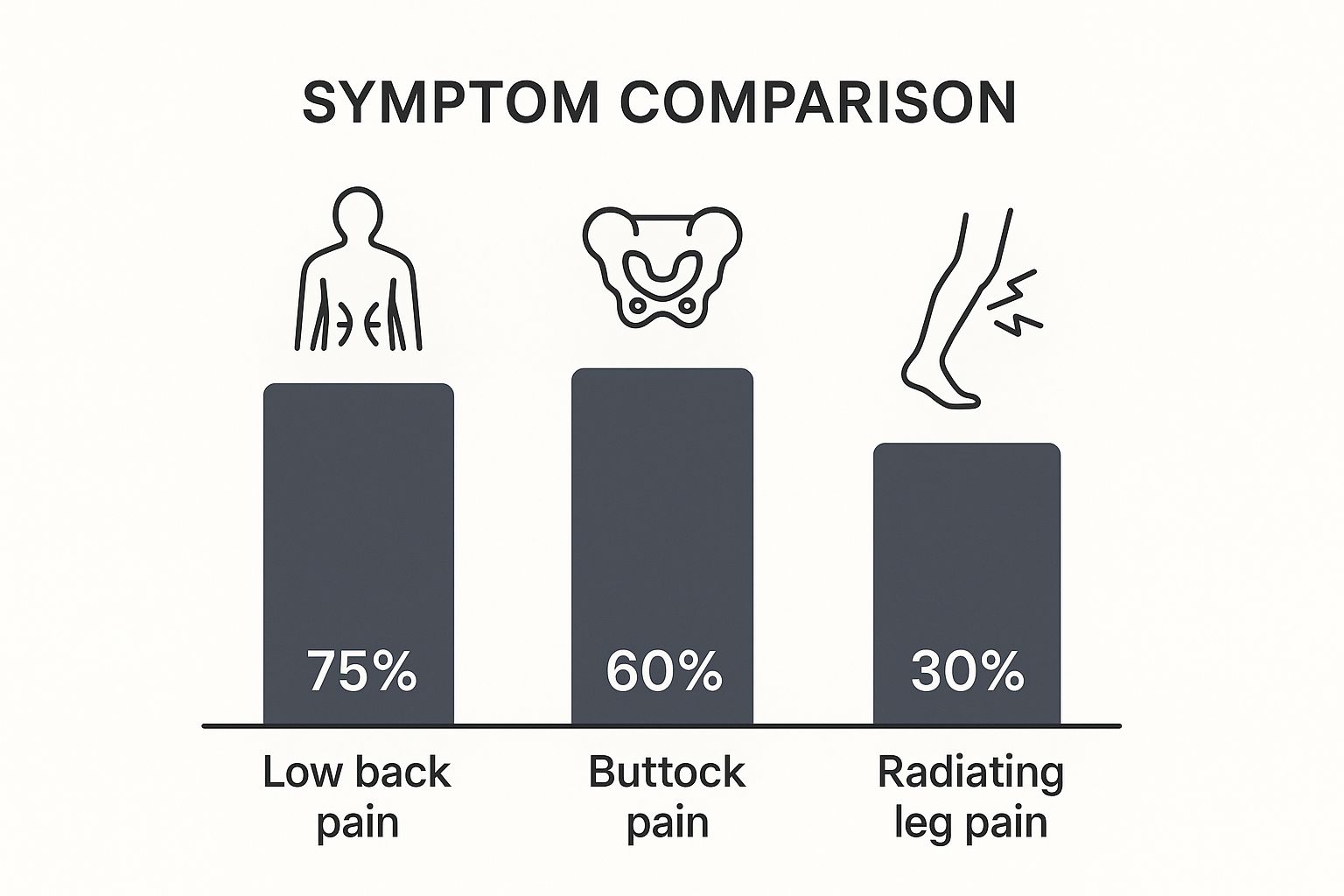 SYMPTOM COMPARISON

75%

60%

30%

Low back pain

Buttock pain

Radiating leg pain