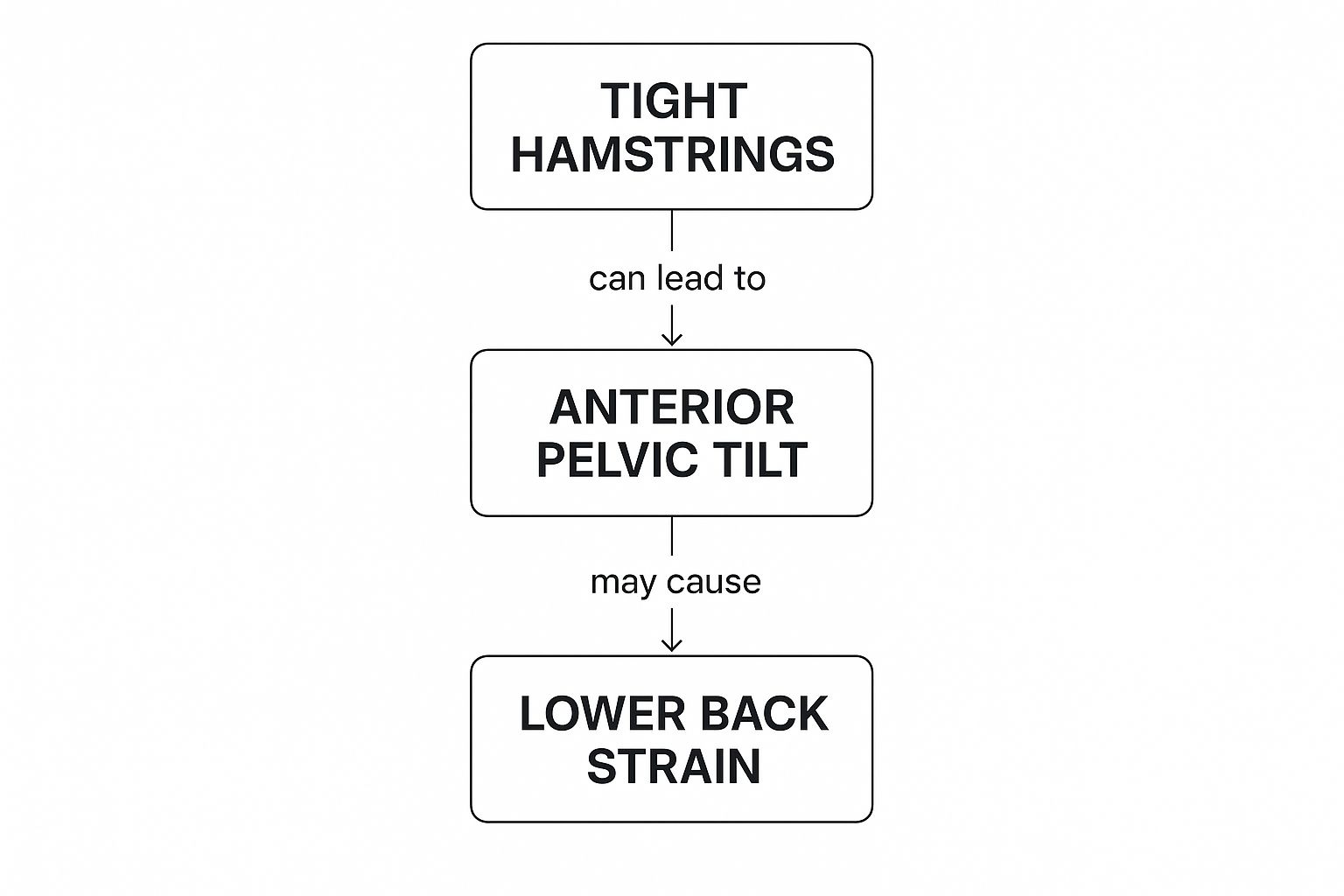 TIGHT HAMSTRINGS

can lead to

ANTERIOR PELVIC TILT

may cause

LOWER BACK STRAIN