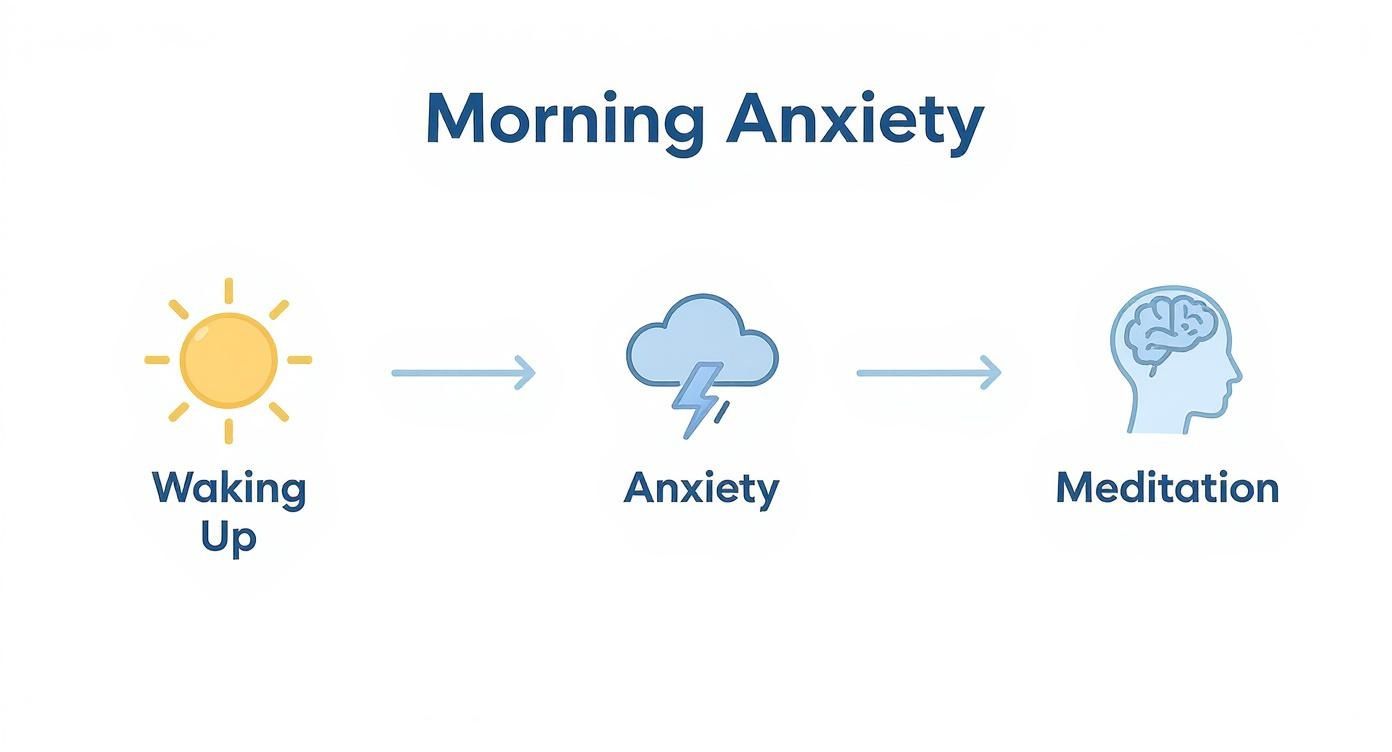 Morning Anxiety

Waking Up

Anxiety

Meditation