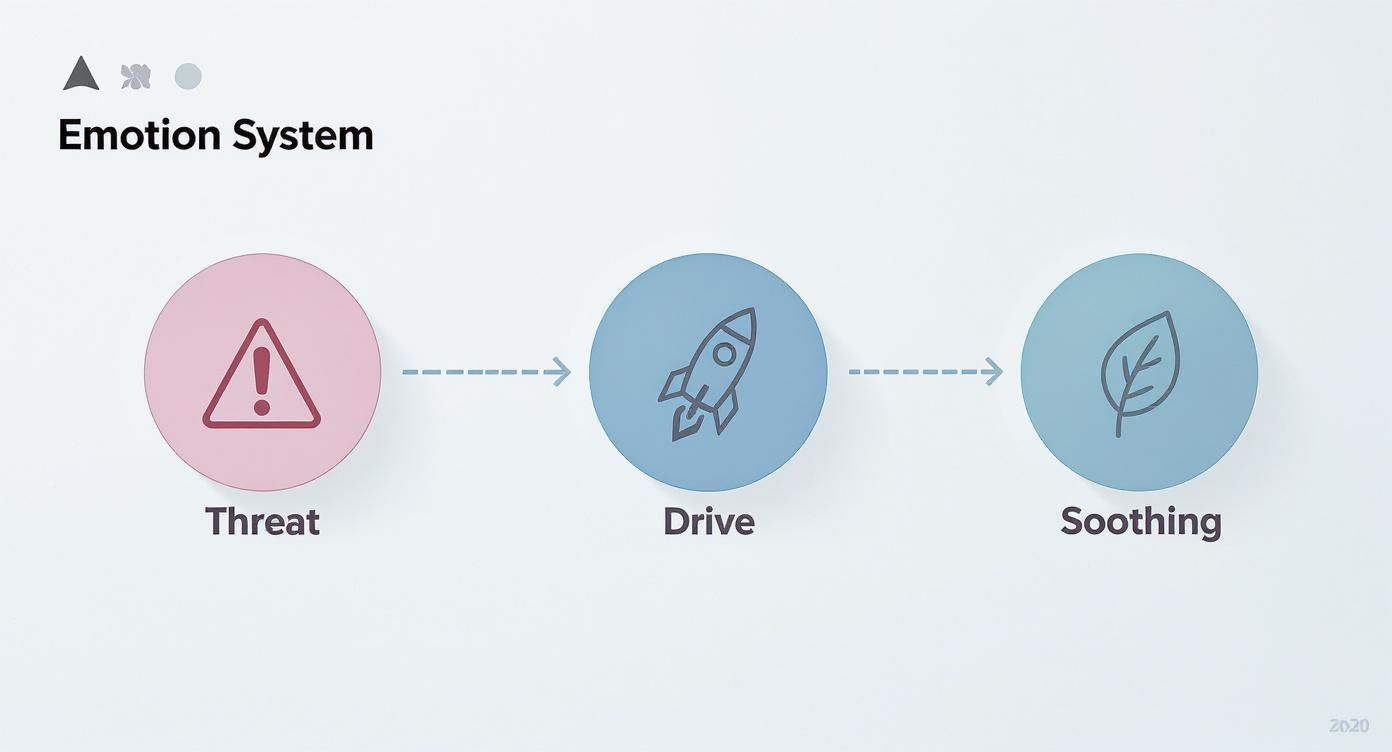 Emotion System

Threat

Drive

Soothing

2020