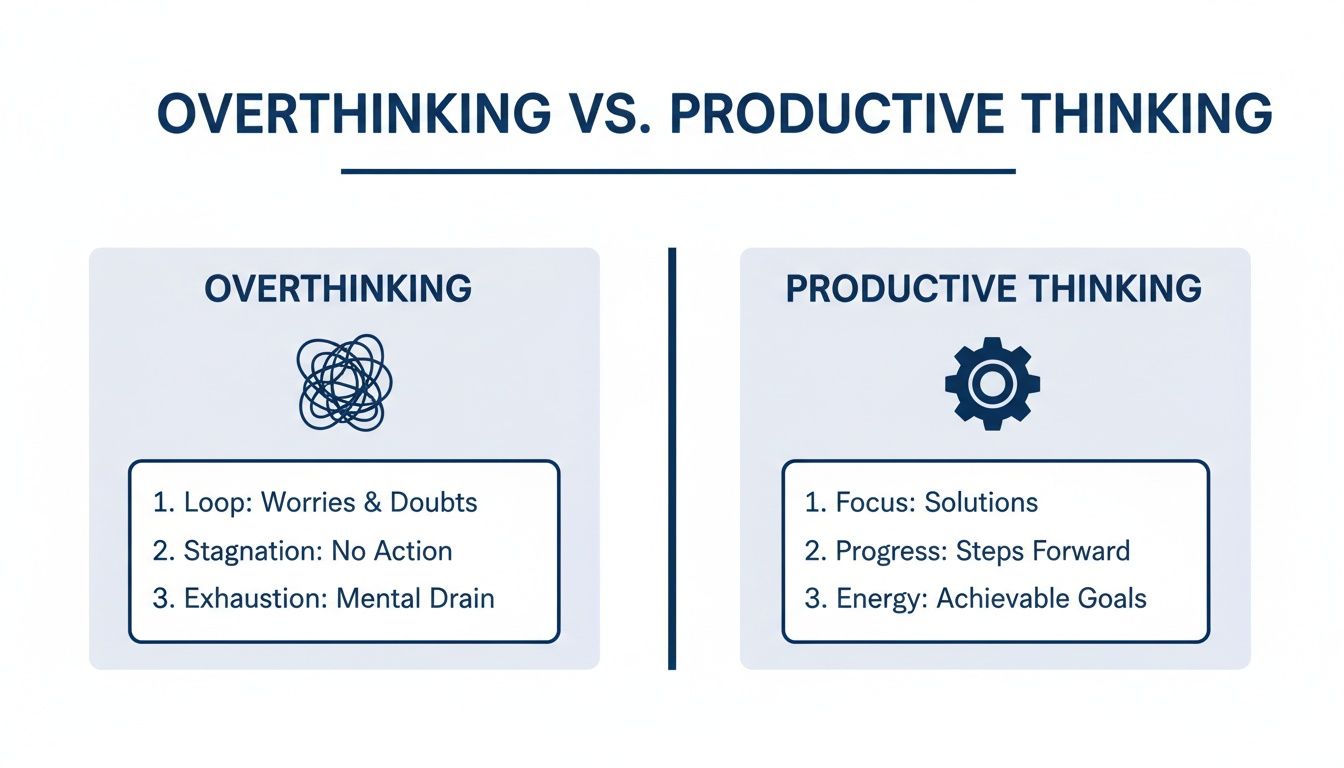 OVERTHINKING VS. PRODUCTIVE THINKING

OVERTHINKING

1. Loop: Worries & Doubts
2. Stagnation: No Action
3. Exhaustion: Mental Drain

PRODUCTIVE THINKING

1. Focus: Solutions
2. Progress: Steps Forward
3. Energy: Achievable Goals