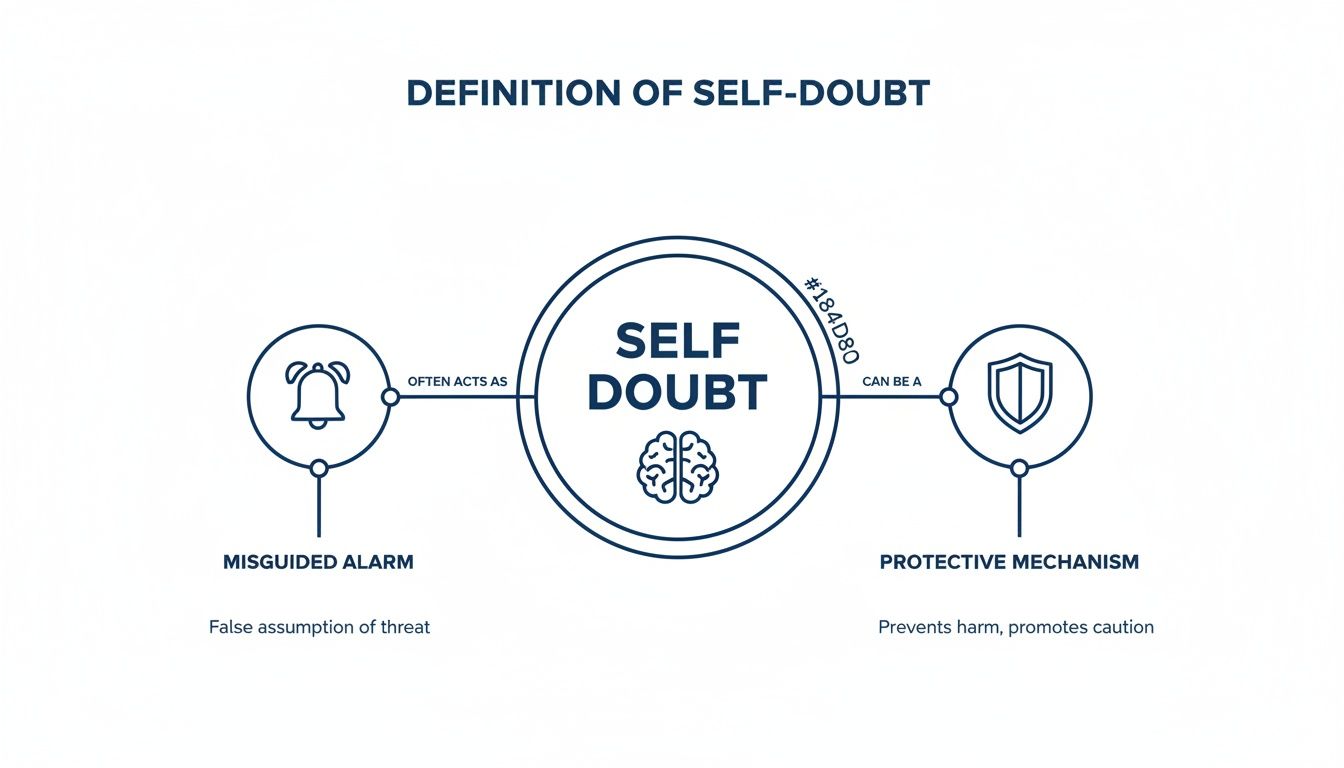 DEFINITION OF SELF-DOUBT

OFTEN ACTS AS

SELF DOUBT

#184D80

CAN BE A

MISGUIDED ALARM

False assumption of threat

PROTECTIVE MECHANISM

Prevents harm, promotes caution