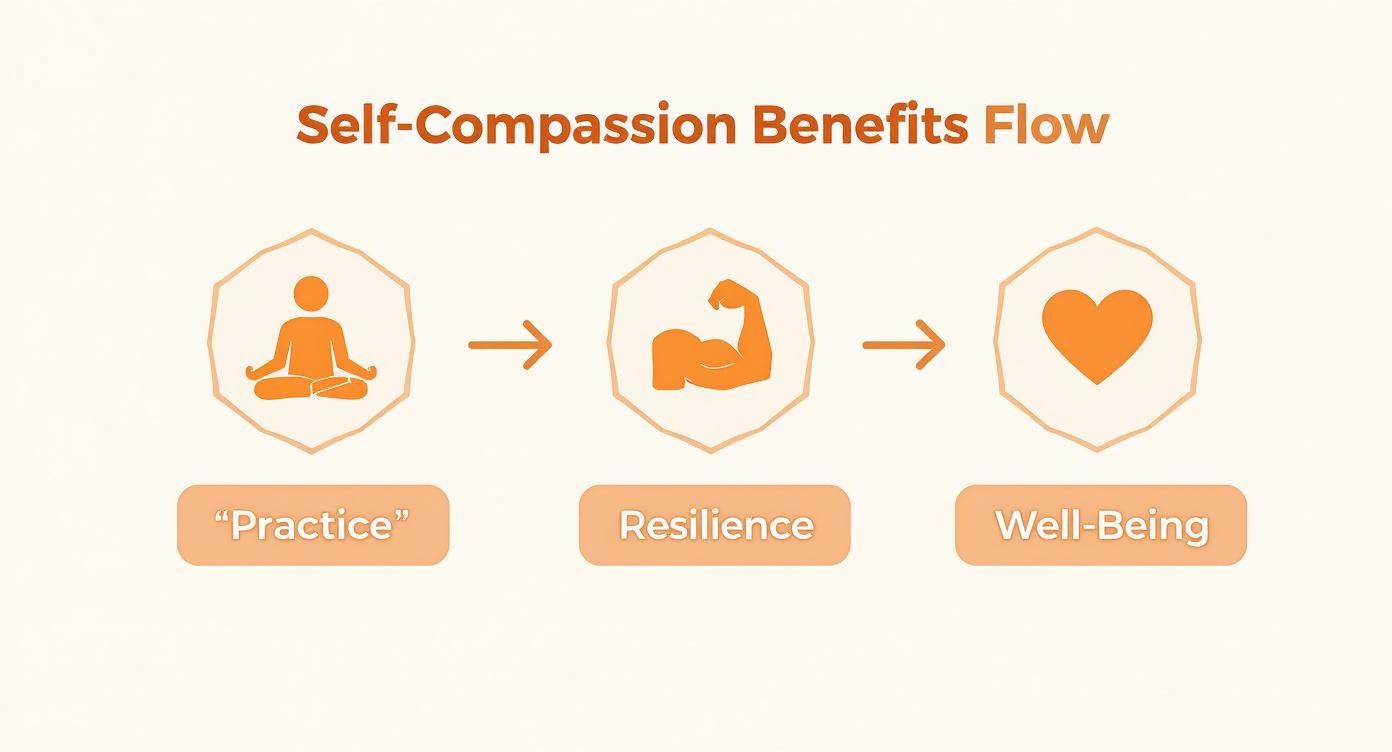 Self-Compassion Benefits Flow

“Practice”

Resilience

Well-Being