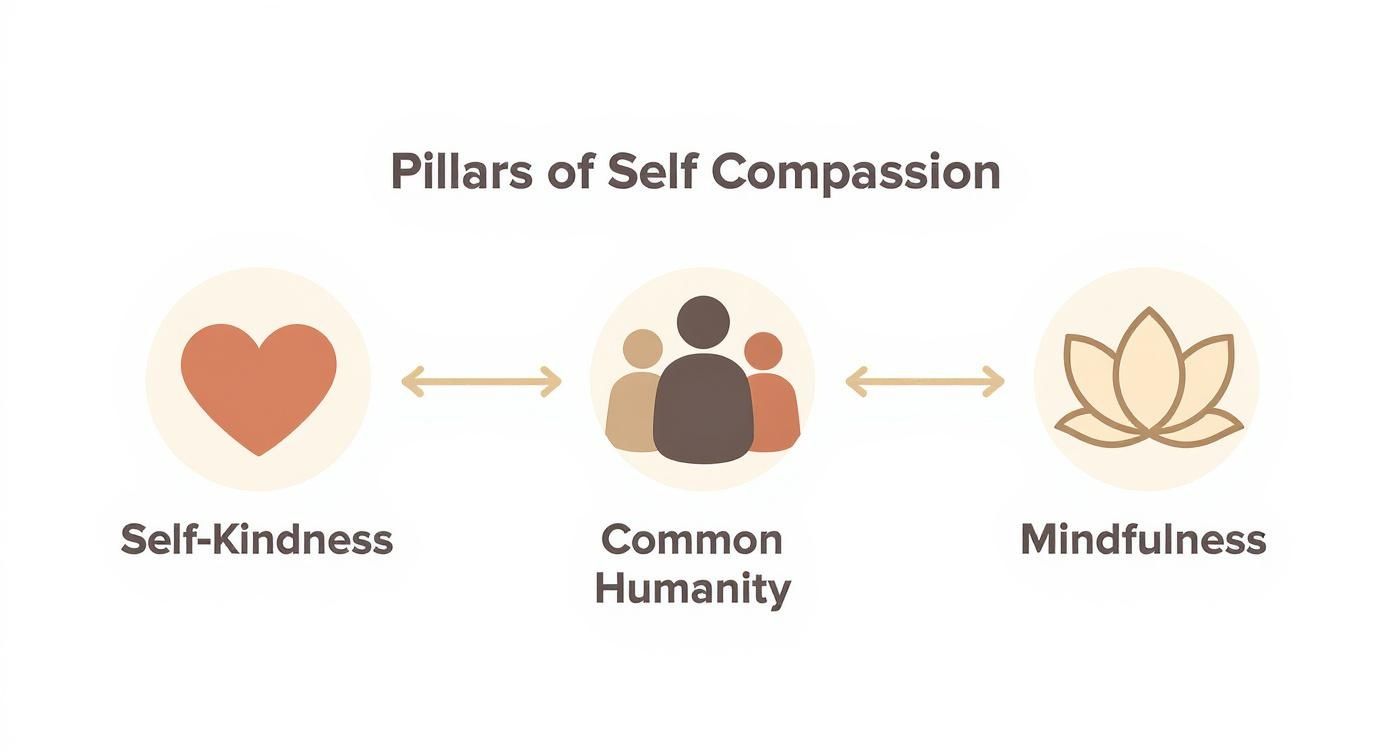 Pillars of Self Compassion

Self-Kindness

Common Humanity

Mindfulness