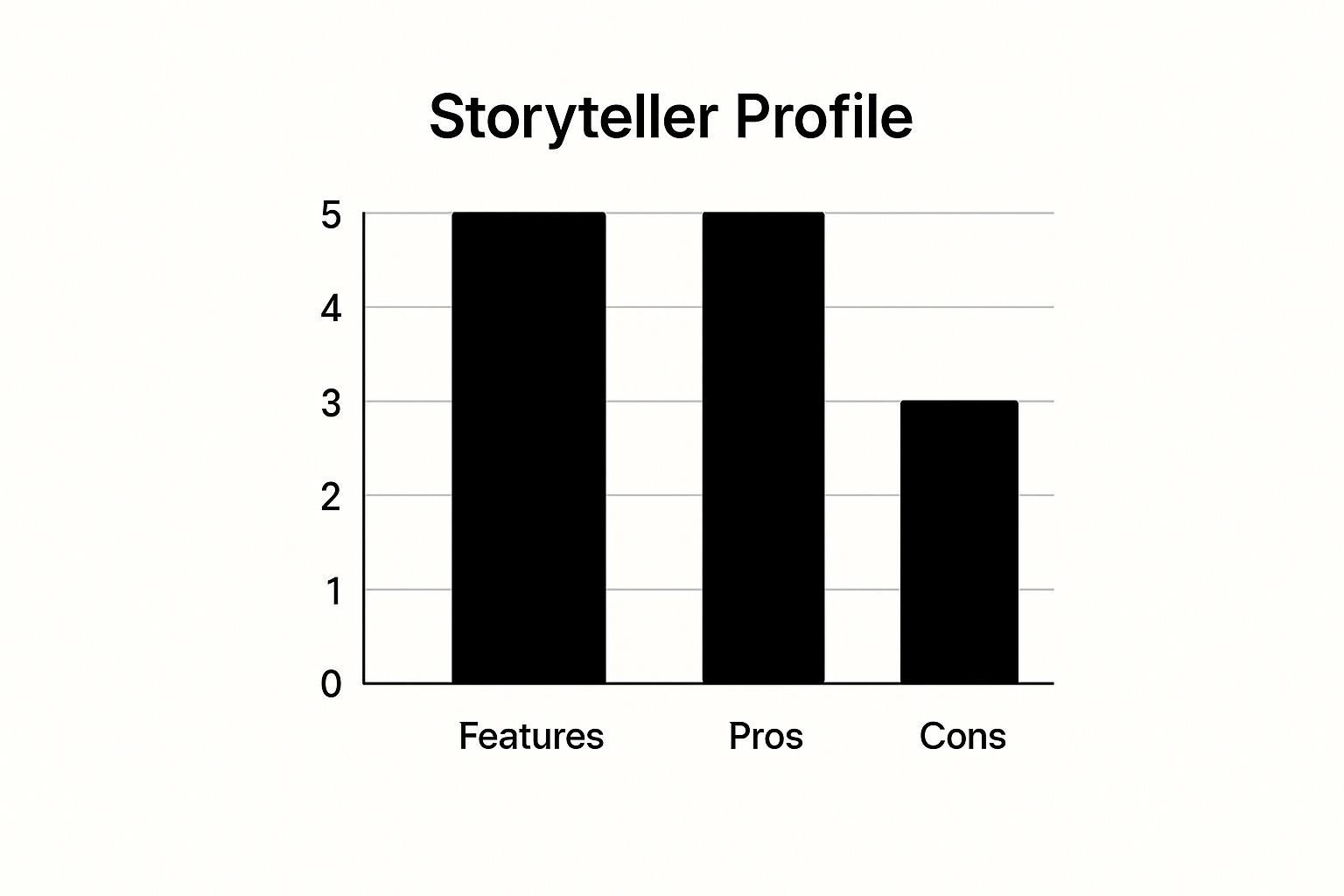 Storyteller Profile

5
4
3
2
1
0

Features
Pros
Cons