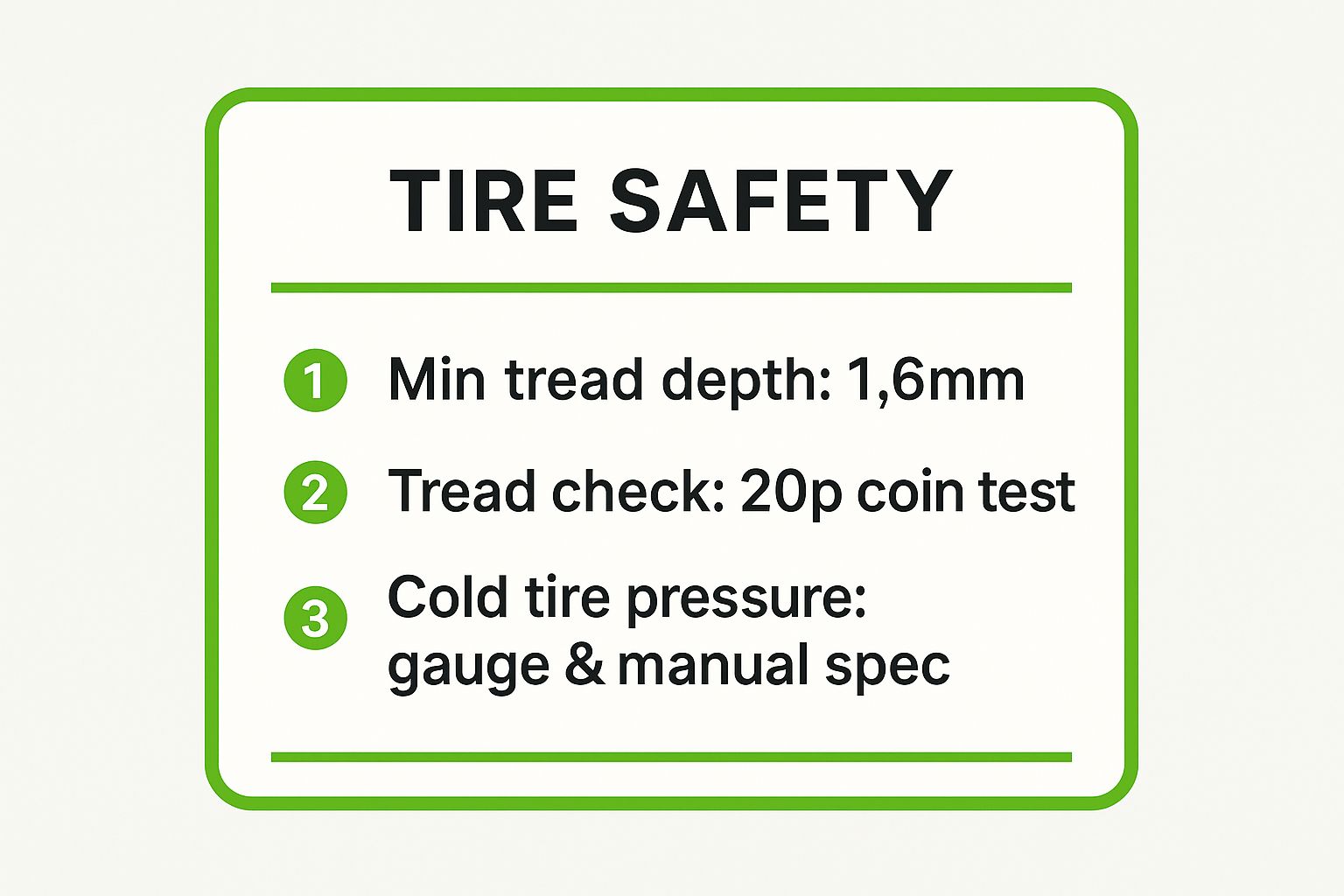 TIRE SAFETY

1 Min tread depth: 1,6mm

2 Tread check: 20p coin test

3 Cold tire pressure: gauge & manual spec