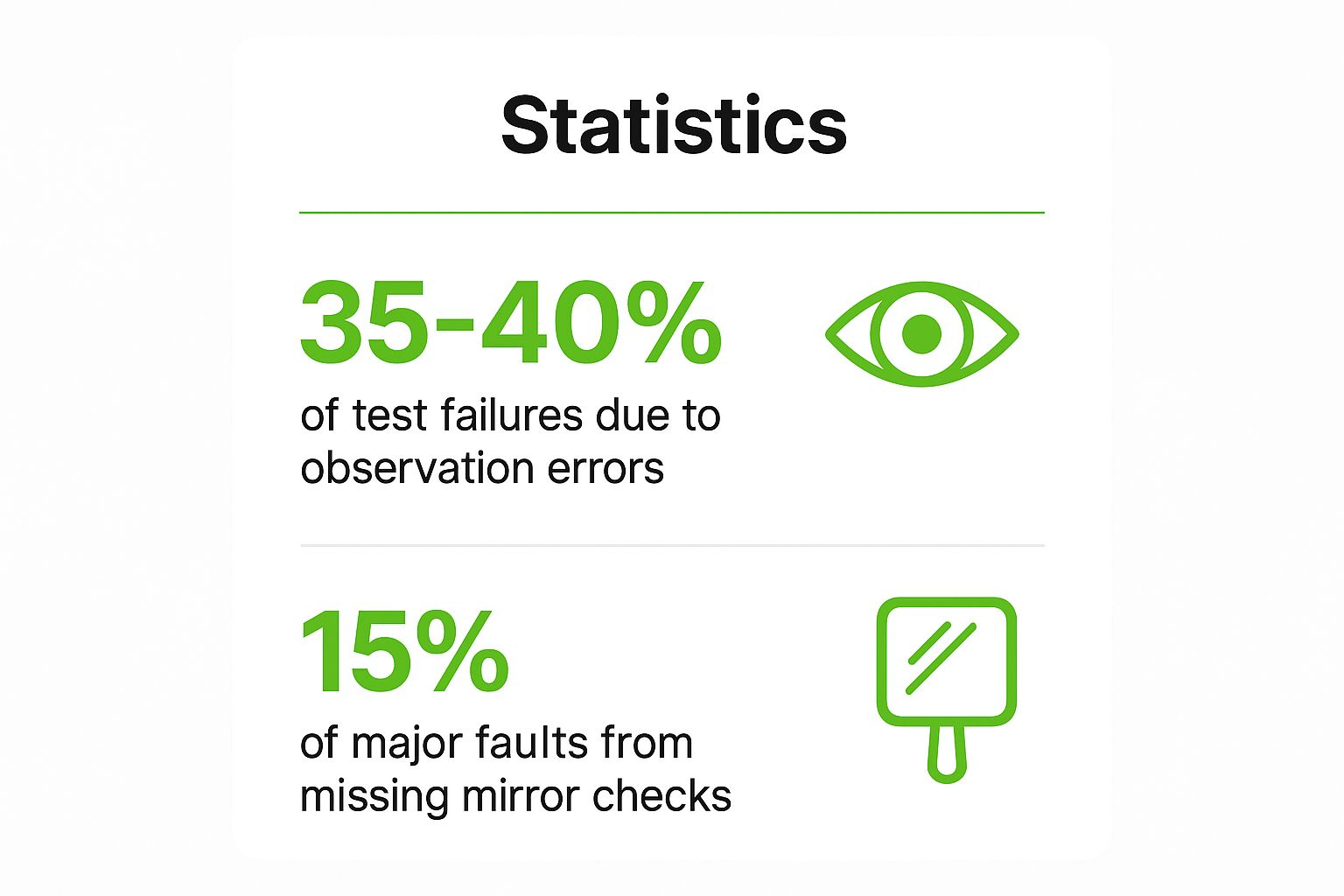 Statistics

35-40%

of test failures due to observation errors

15%

of major faults from missing mirror checks