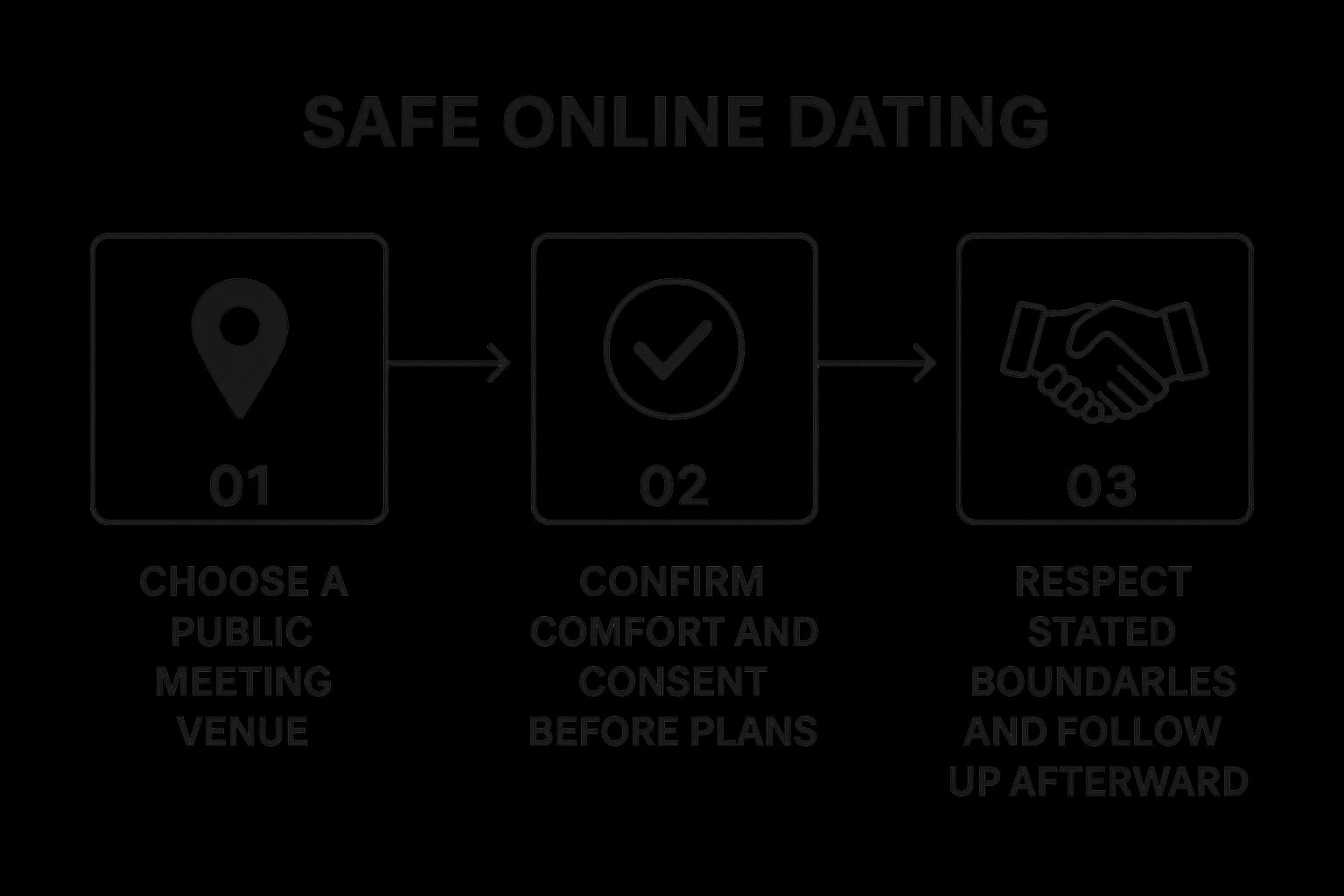 SAFE ONLINE DATING

01

CHOOSE A PUBLIC MEETING VENUE

02

CONFIRM COMFORT AND CONSENT BEFORE PLANS

03

RESPECT STATED BOUNDARLES AND FOLLOW UP AFTERWARD