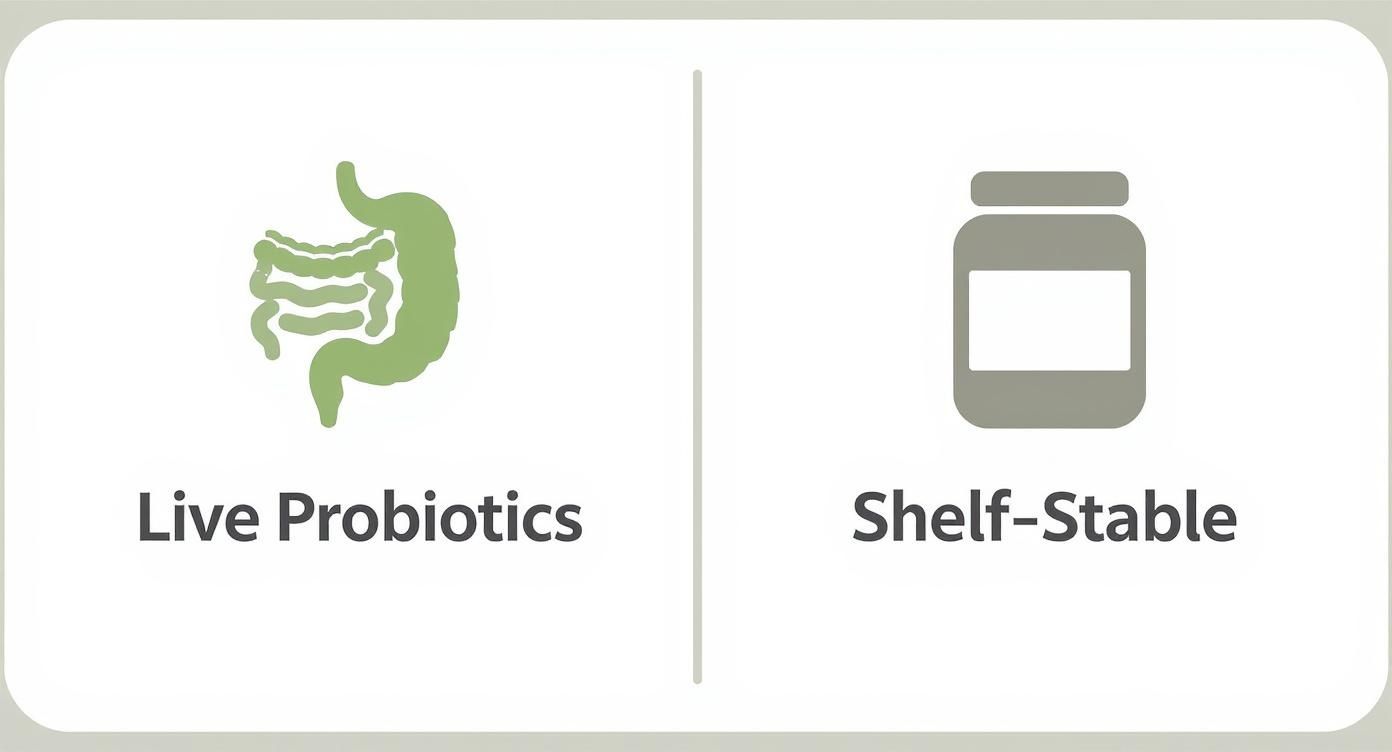 Live Probiotics

Shelf-Stable