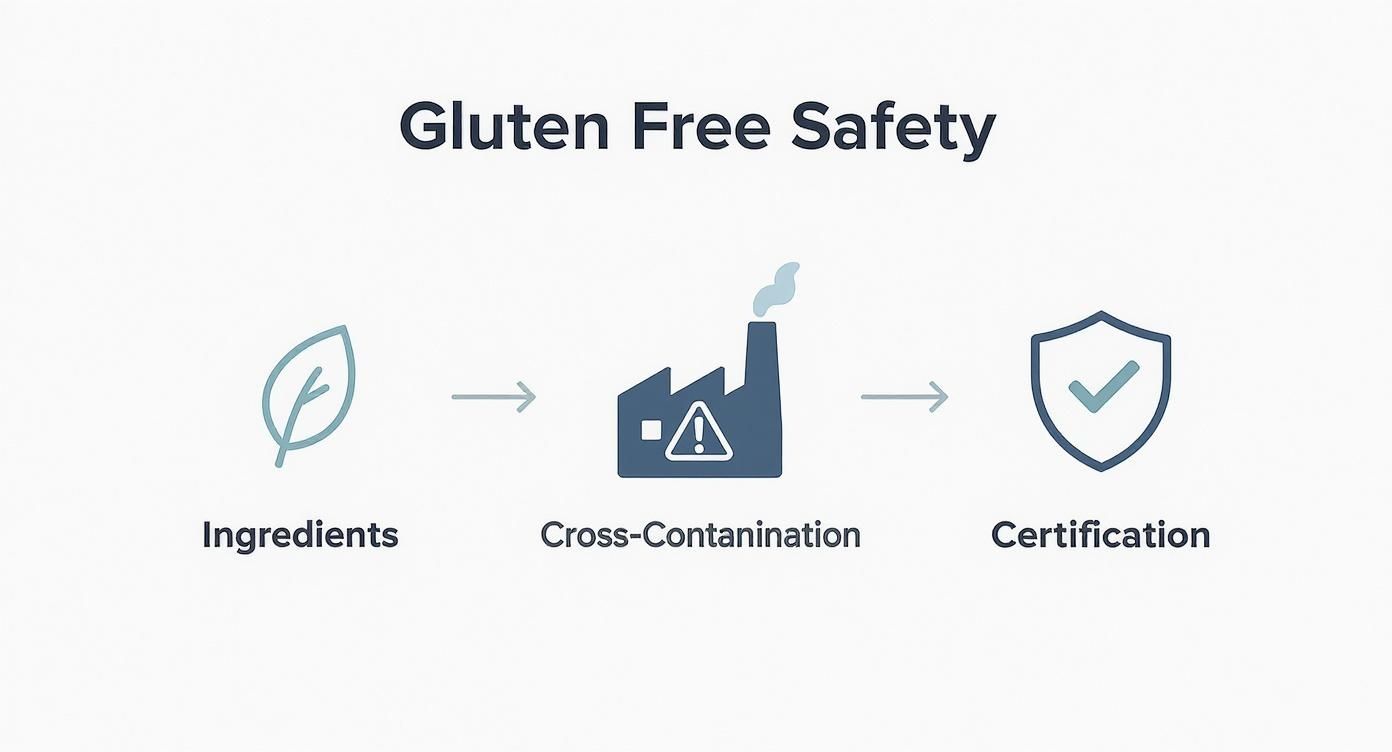 Gluten Free Safety

Ingredients

Cross-Contanination

Certification