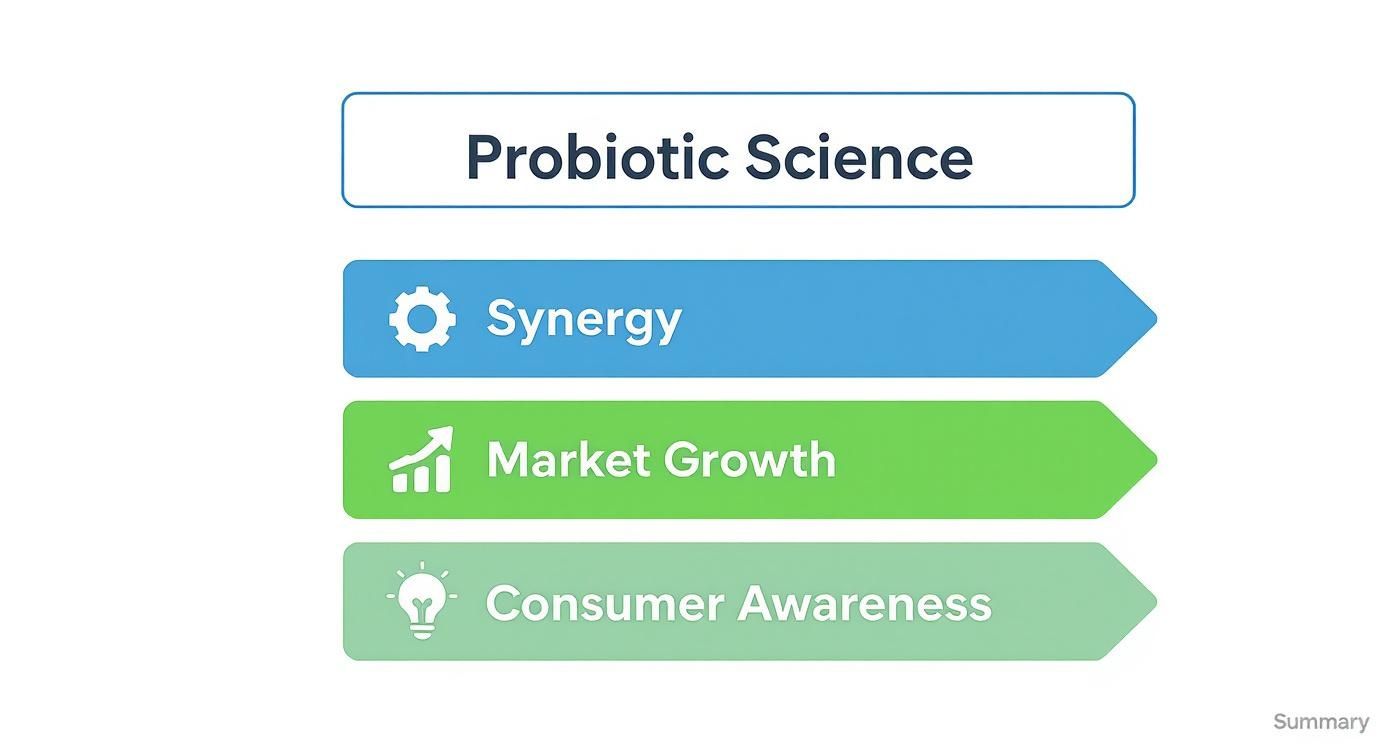 Probiotic Science

Synergy

Market Growth

Consumer Awareness

Summary