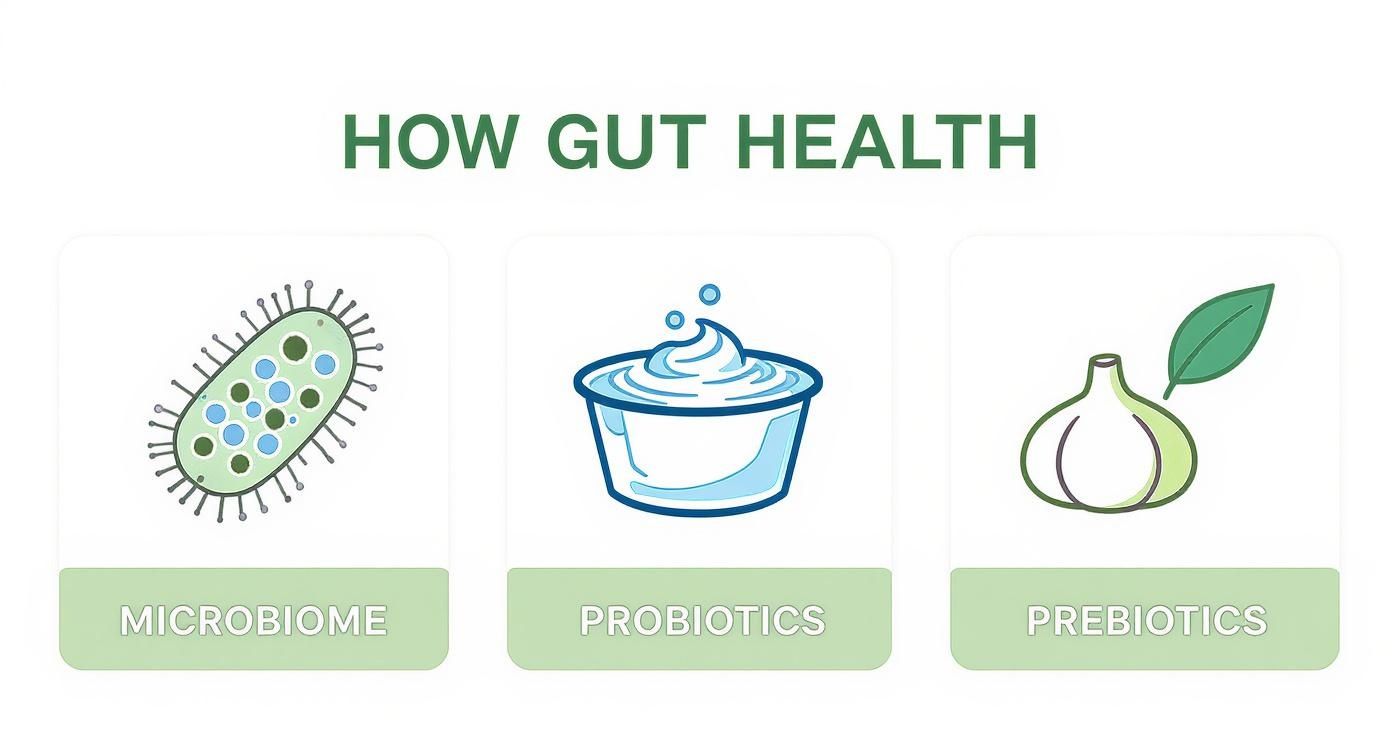 HOW GUT HEALTH

MICROBIOME

PROBIOTICS

PREBIOTICS