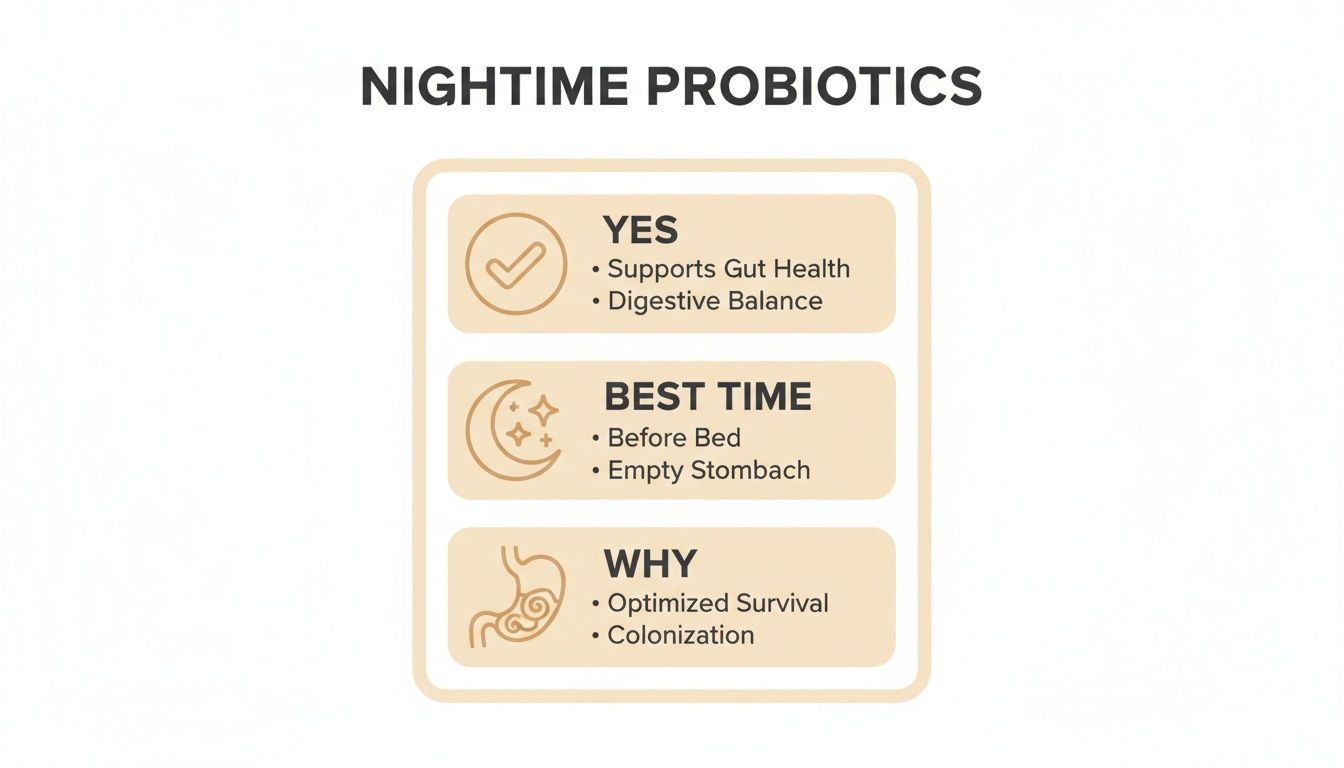 NIGHTIME PROBIOTICS

YES
• Supports Gut Health
• Digestive Balance

BEST TIME
• Before Bed
• Empty Stombach

WHY
• Optimized Survival
• Colonization