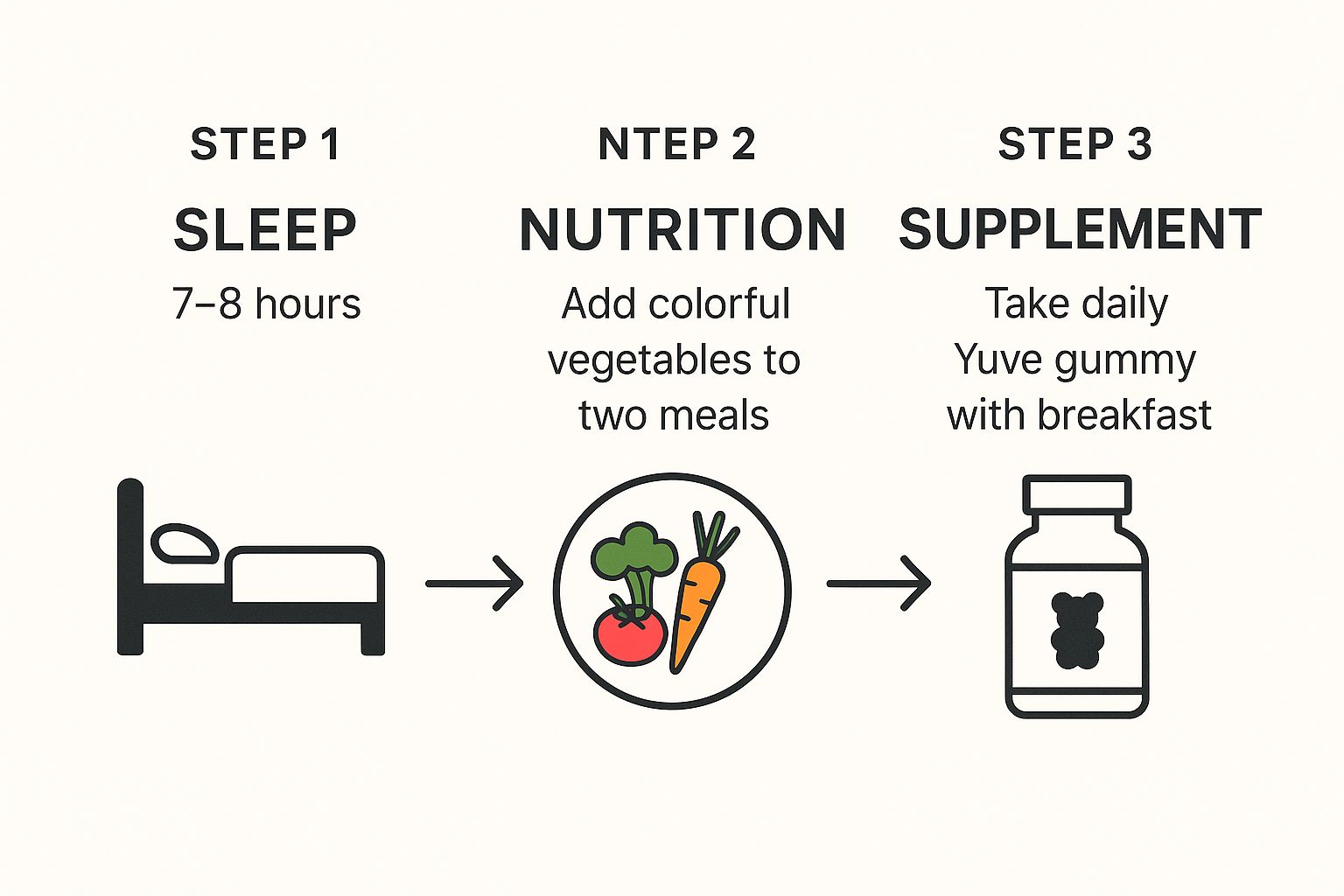 STEP 1

SLEEP

7–8 hours

NTEP 2

NUTRITION

Add colorful vegetables to two meals

STEP 3

SUPPLEMENT

Take daily Yuve gummy with breakfast