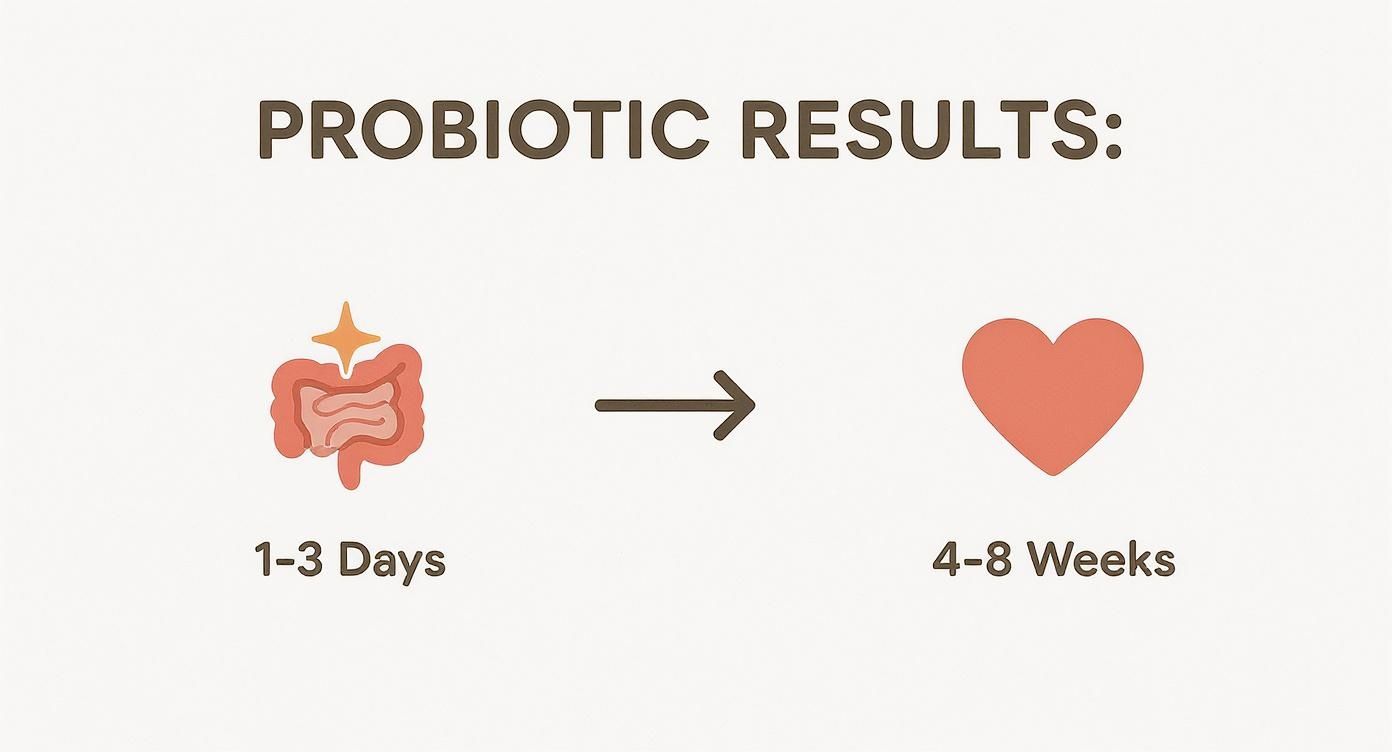 PROBIOTIC RESULTS:

1-3 Days

4-8 Weeks