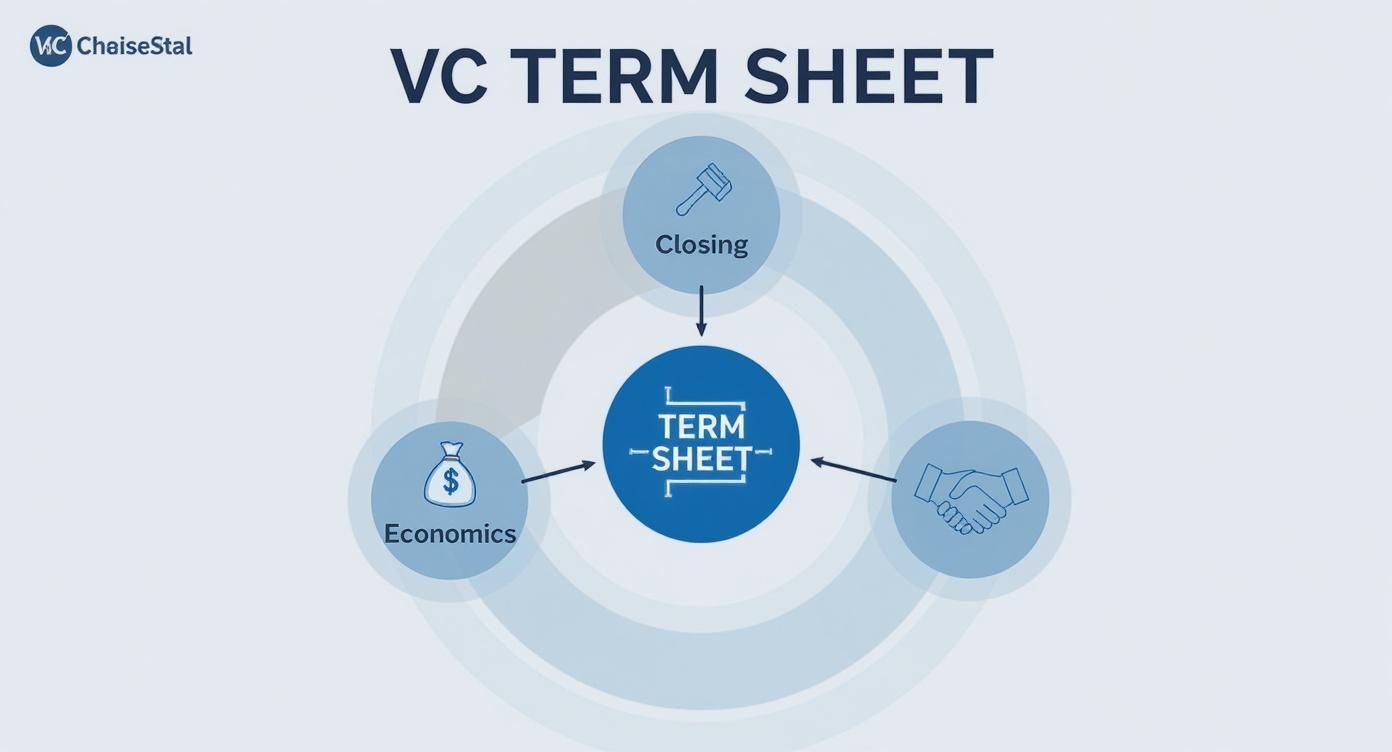 VC ChaiseStal

VC TERM SHEET

Closing

TERM SHEET

$

Economics