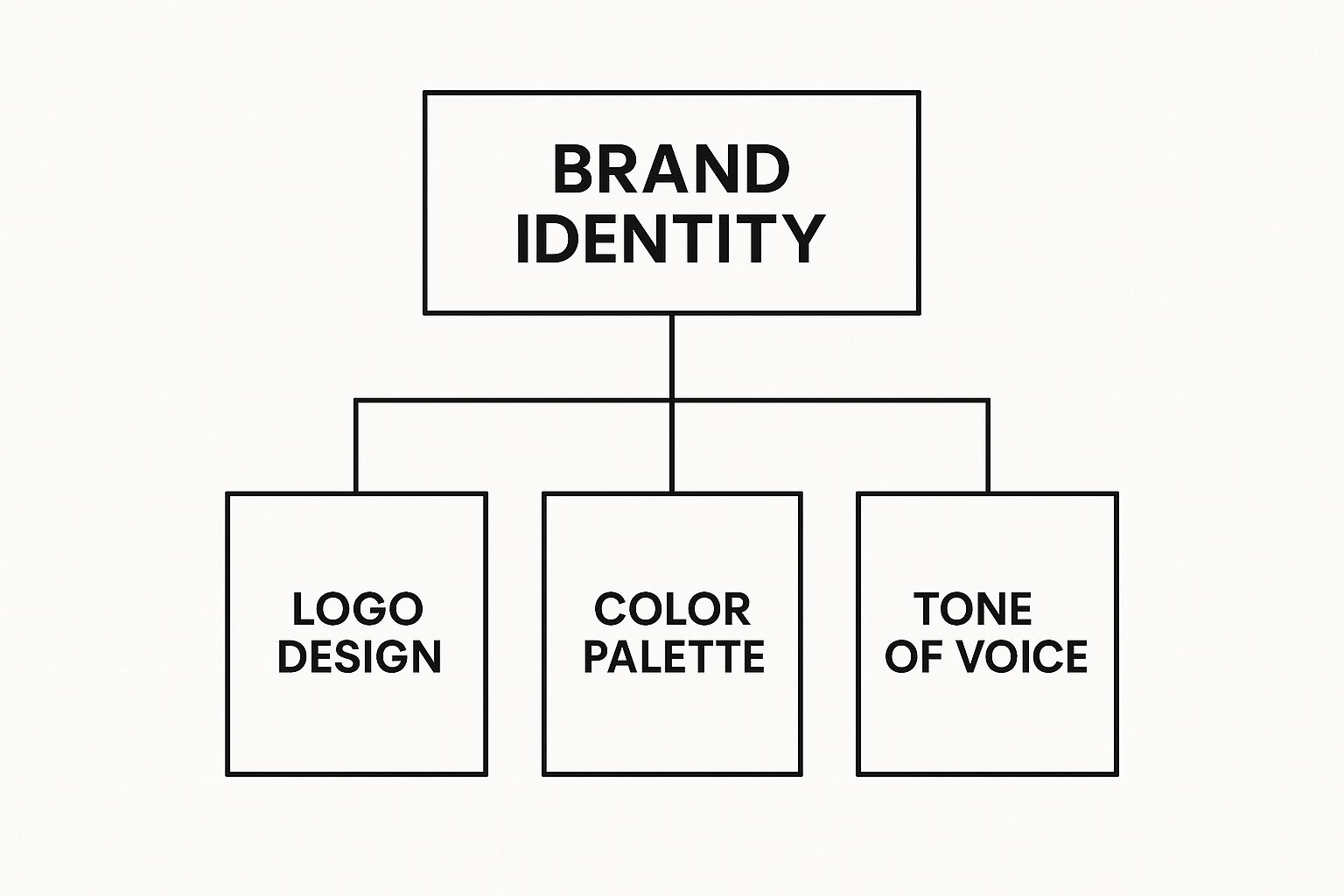 BRAND IDENTITY

LOGO DESIGN

COLOR PALETTE

TONE OF VOICE