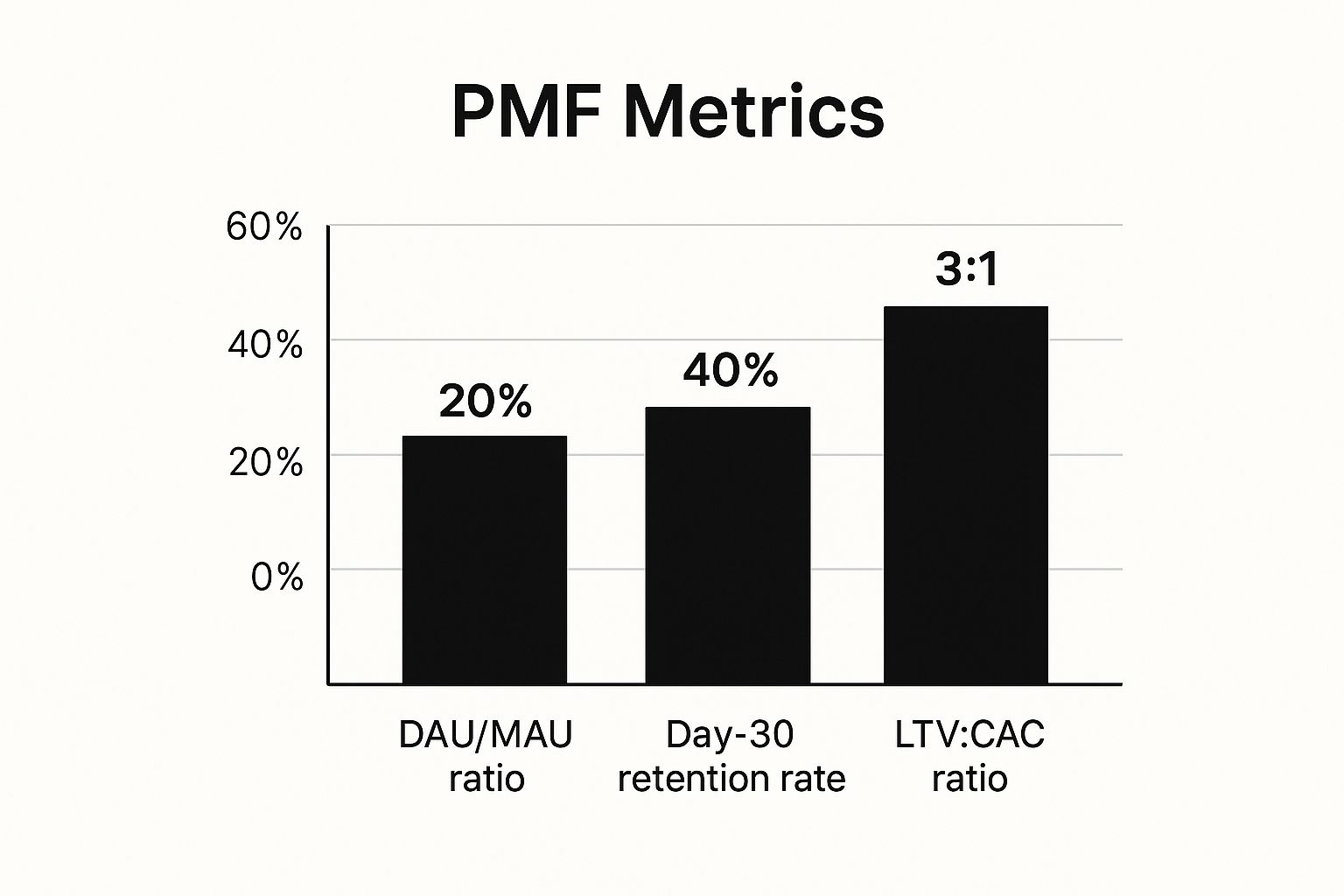 PMF Metrics

60%
40%
20%
0%

20%
40%
3:1

DAU/MAU ratio
Day-30 retention rate
LTV:CAC ratio