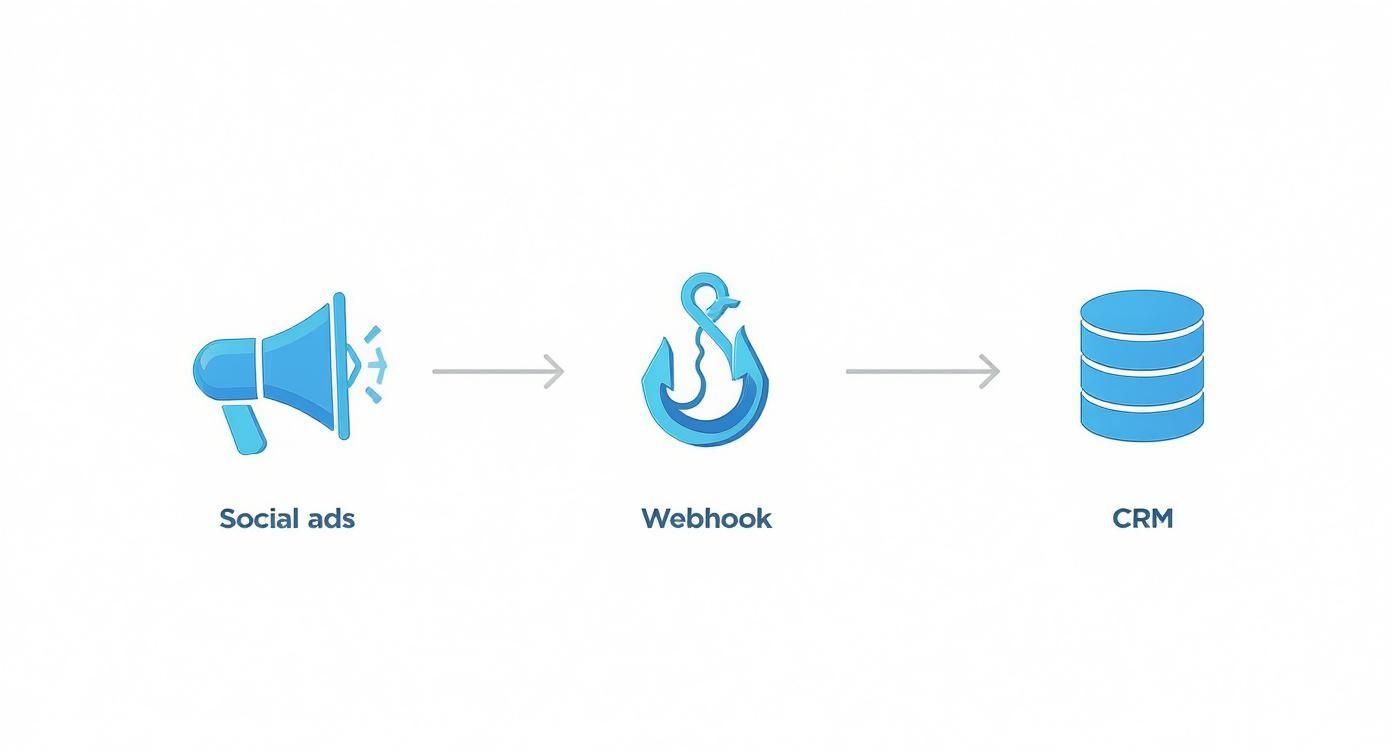 Social ads

Webhook

CRM