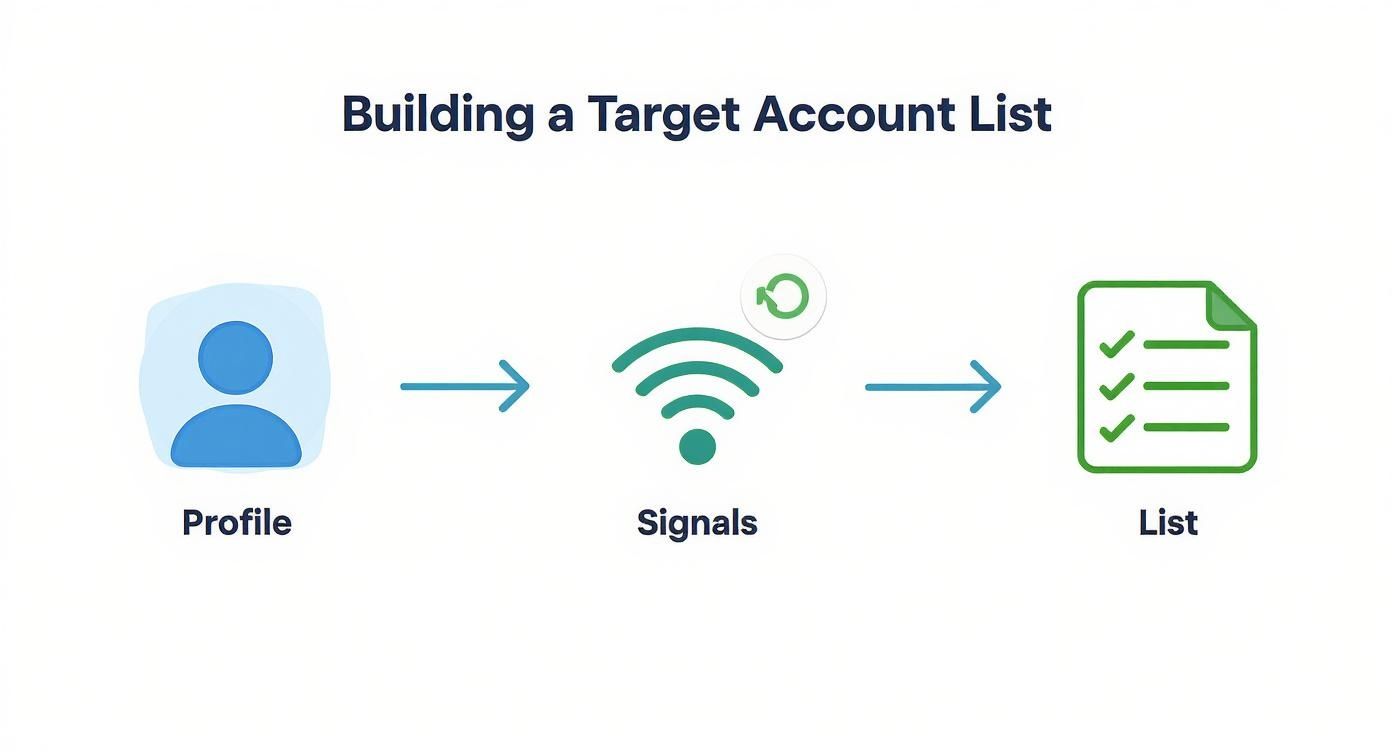 Building a Target Account List

Profile

Signals

List