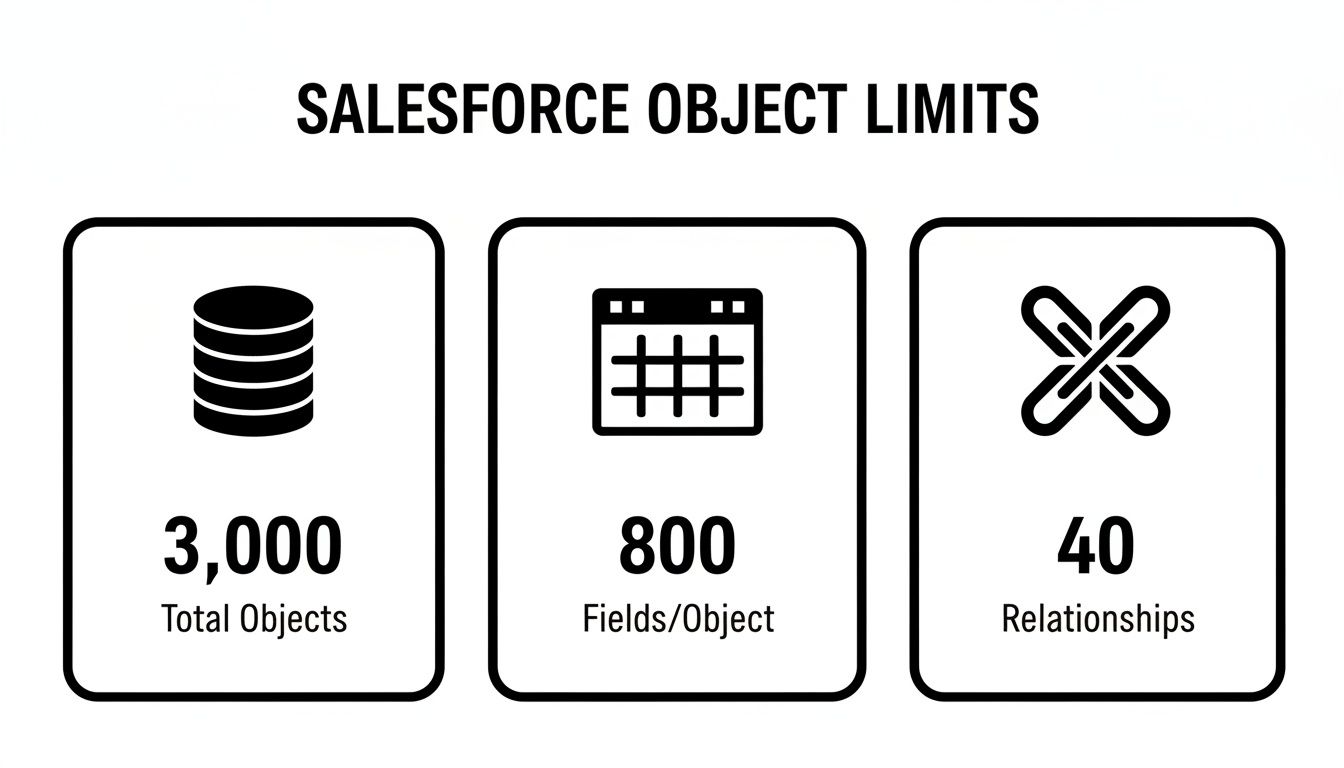 SALESFORCE OBJECT LIMITS

3,000
Total Objects

800
Fields/Object

40
Relationships