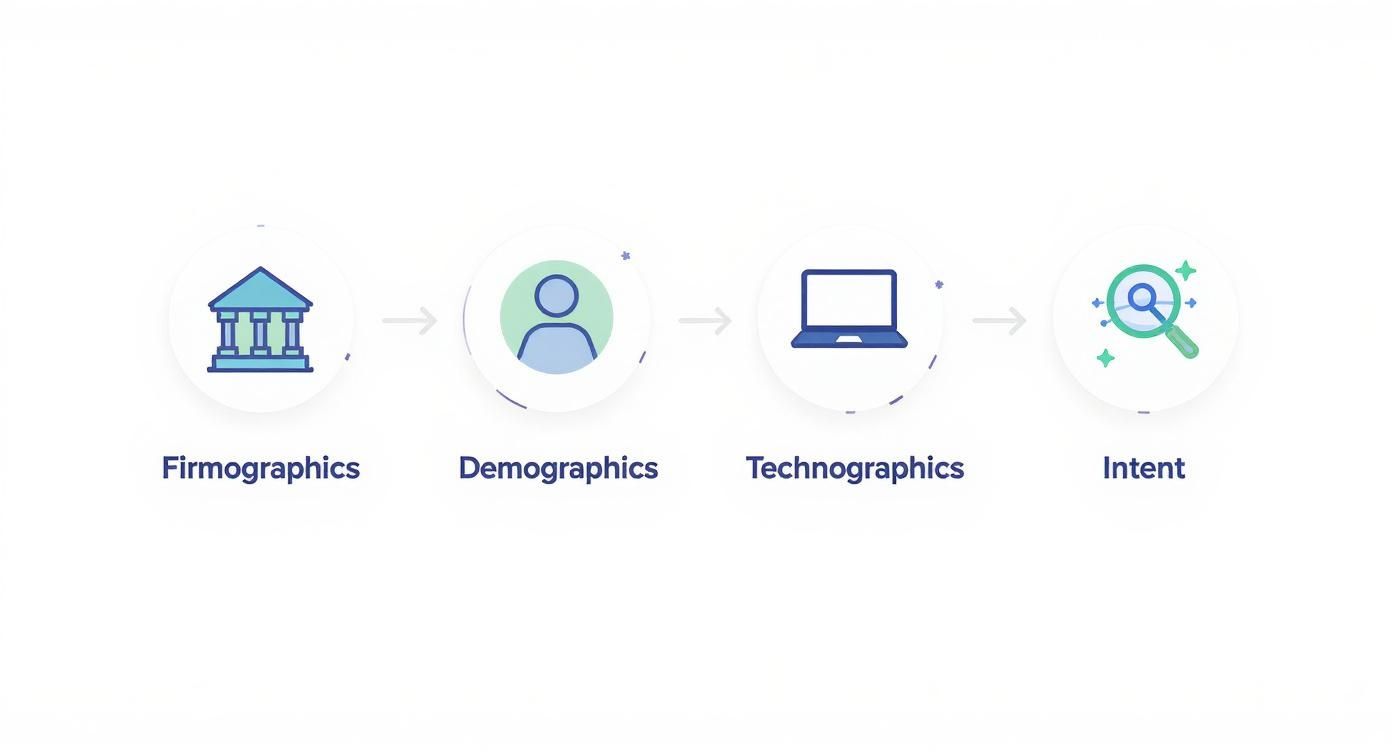 Firmographics

Demographics

Technographics

Intent