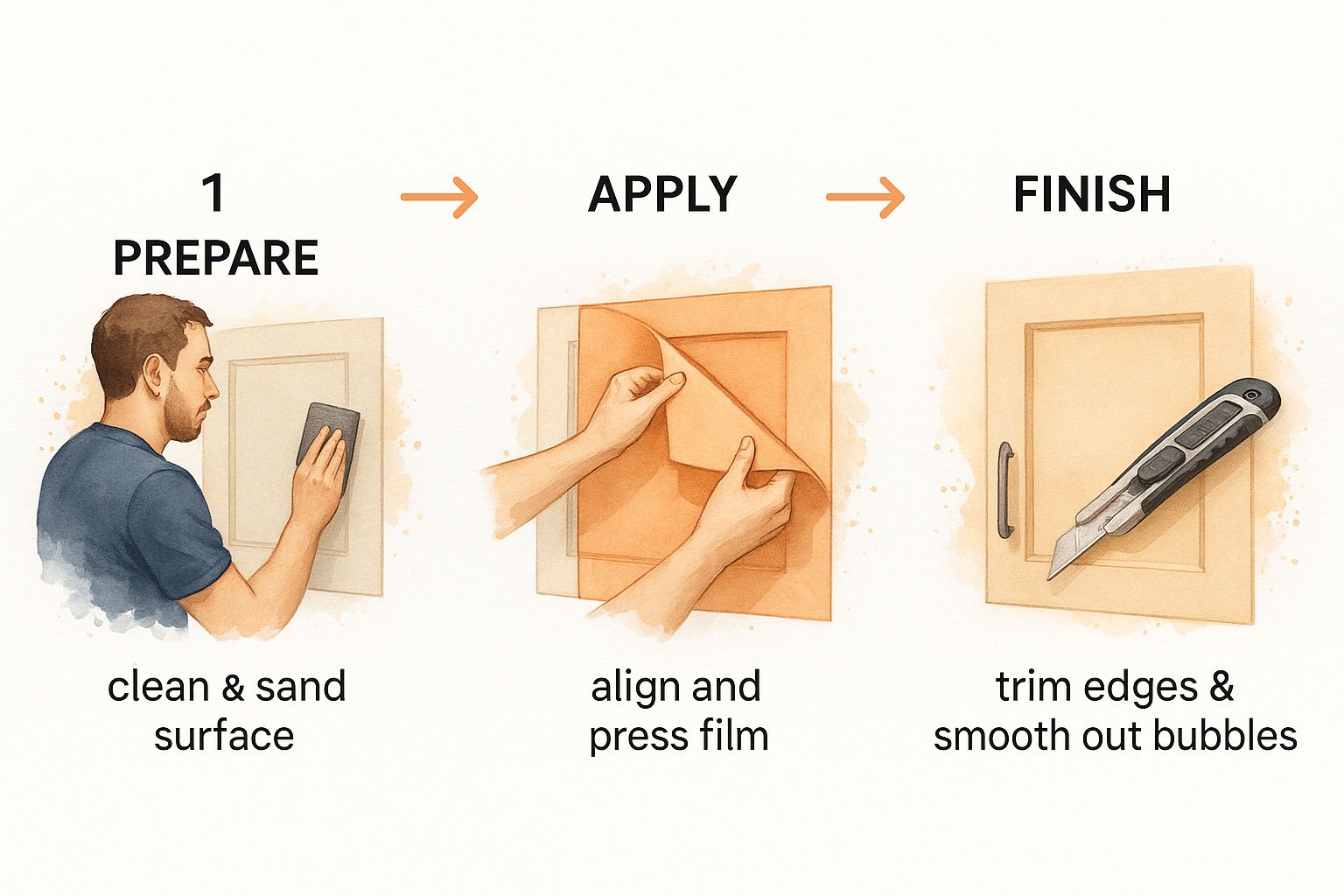 1
PREPARE

clean & sand surface

APPLY

align and press film

FINISH

trim edges & smooth out bubbles