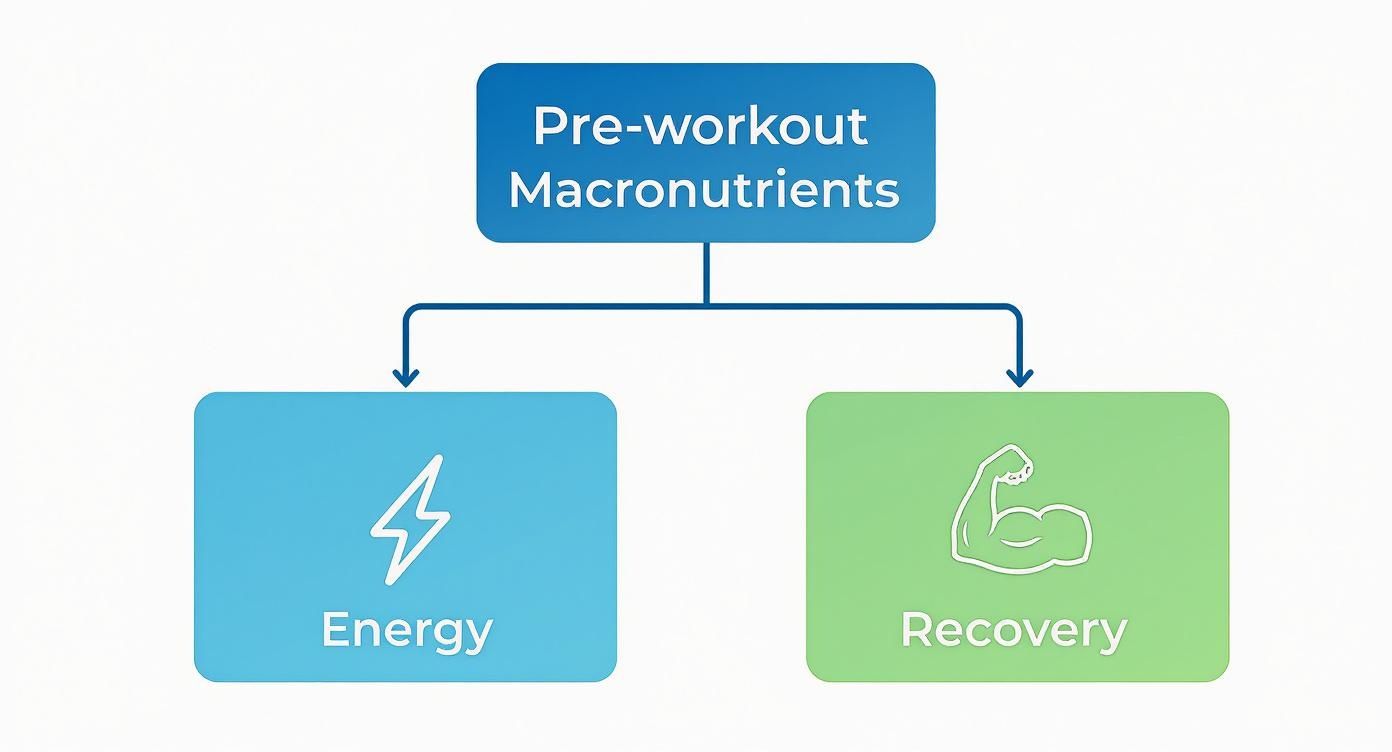 Pre-workout Macronutrients

Energy

Recovery