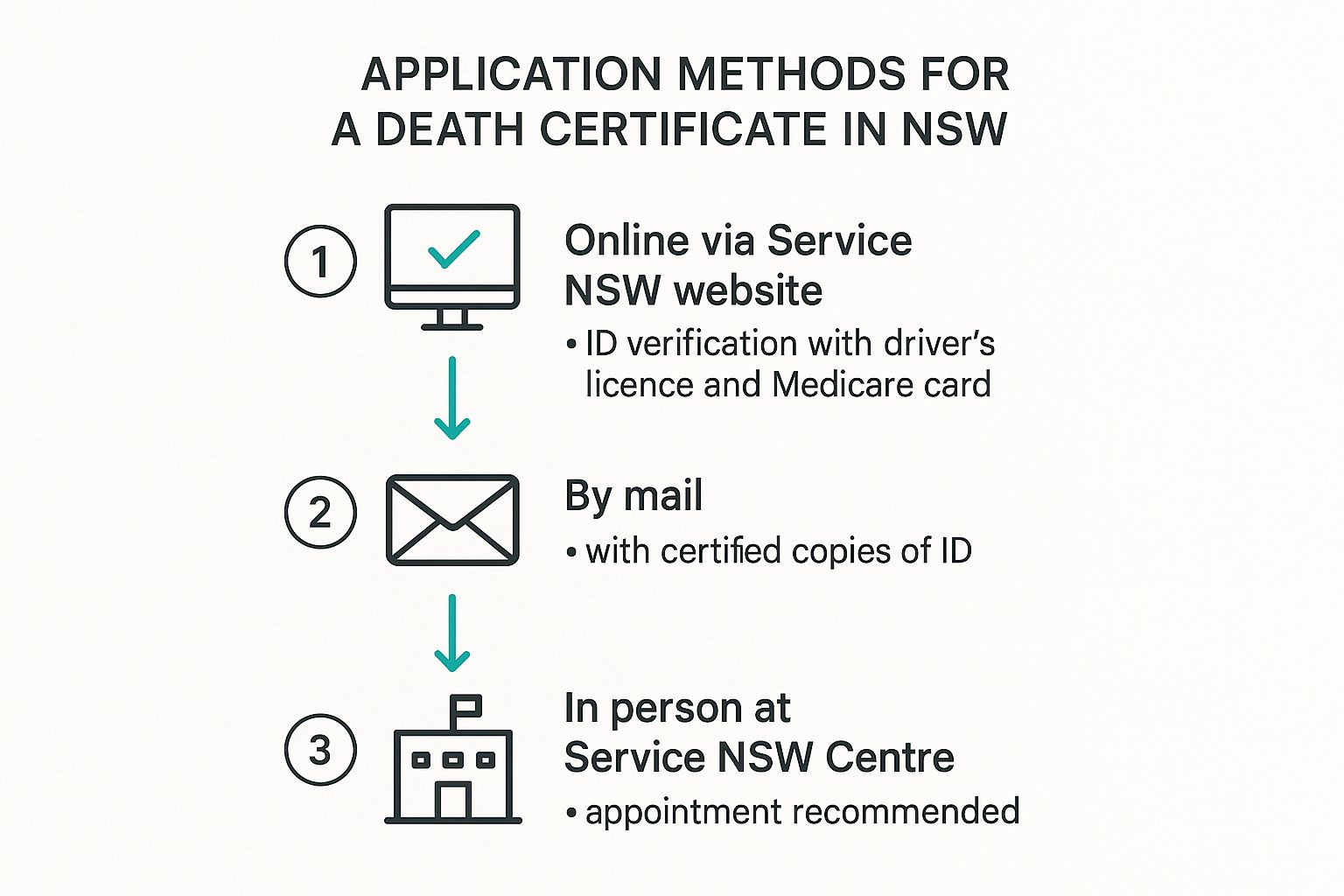 APPLICATION METHODS FOR A DEATH CERTIFICATE IN NSW

1

Online via Service NSW website

• ID verification with driver's licence and Medicare card

2

By mail

• with certified copies of ID

3

In person at Service NSW Centre

• appointment recommended