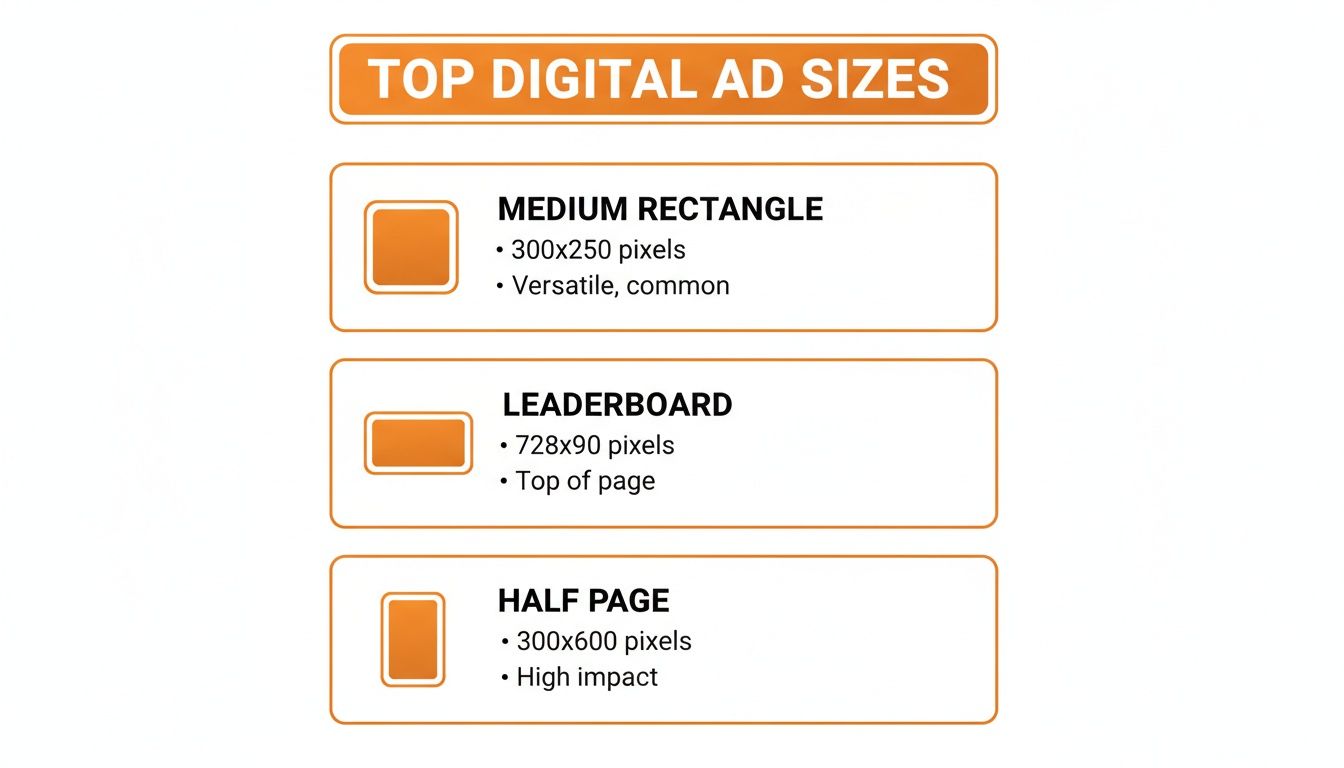 TOP DIGITAL AD SIZES

MEDIUM RECTANGLE
• 300x250 pixels
• Versatile, common

LEADERBOARD
• 728x90 pixels
• Top of page

HALF PAGE
• 300x600 pixels
• High impact