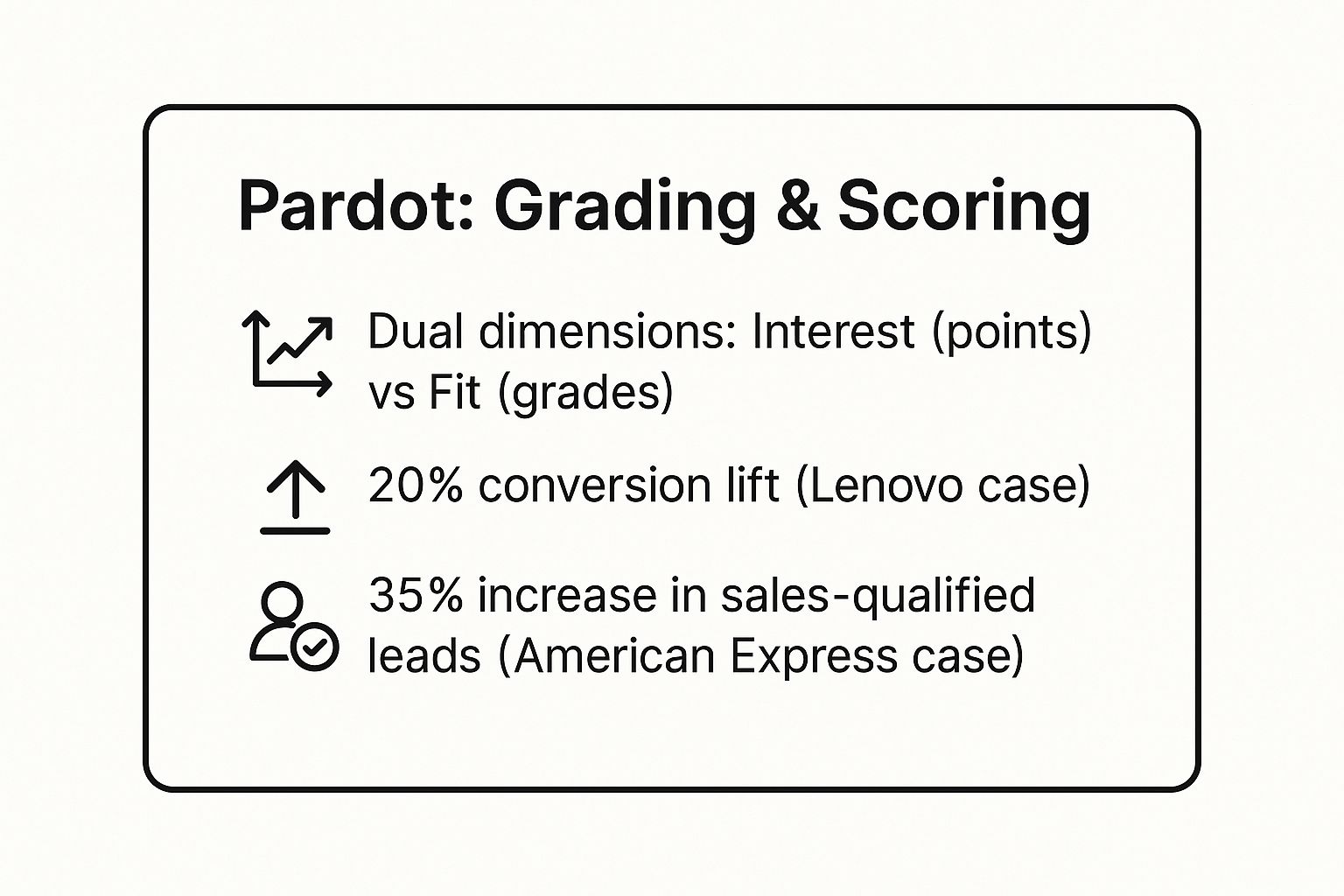 Pardot: Grading & Scoring

Dual dimensions: Interest (points) vs Fit (grades)

20% conversion lift (Lenovo case)

35% increase in sales-qualified leads (American Express case)