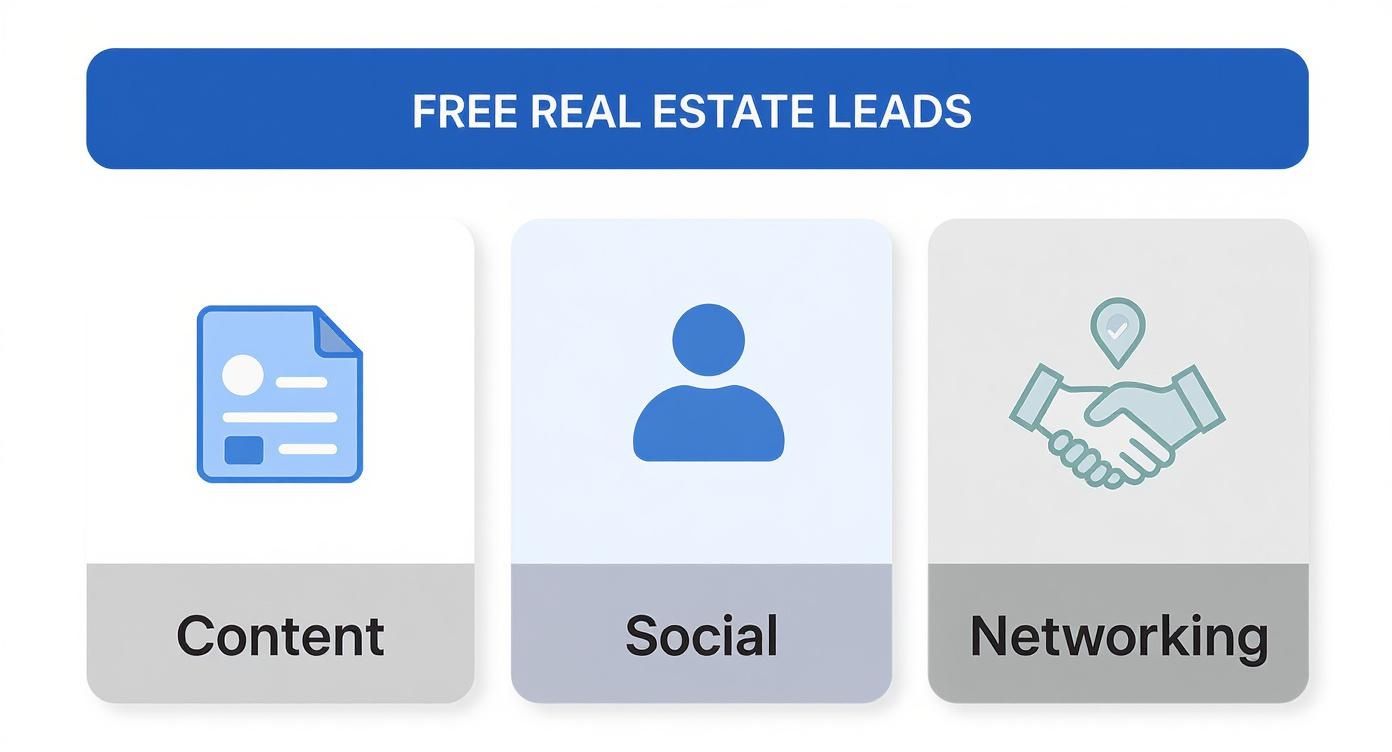 FREE REAL ESTATE LEADS

Content

Social

Networking