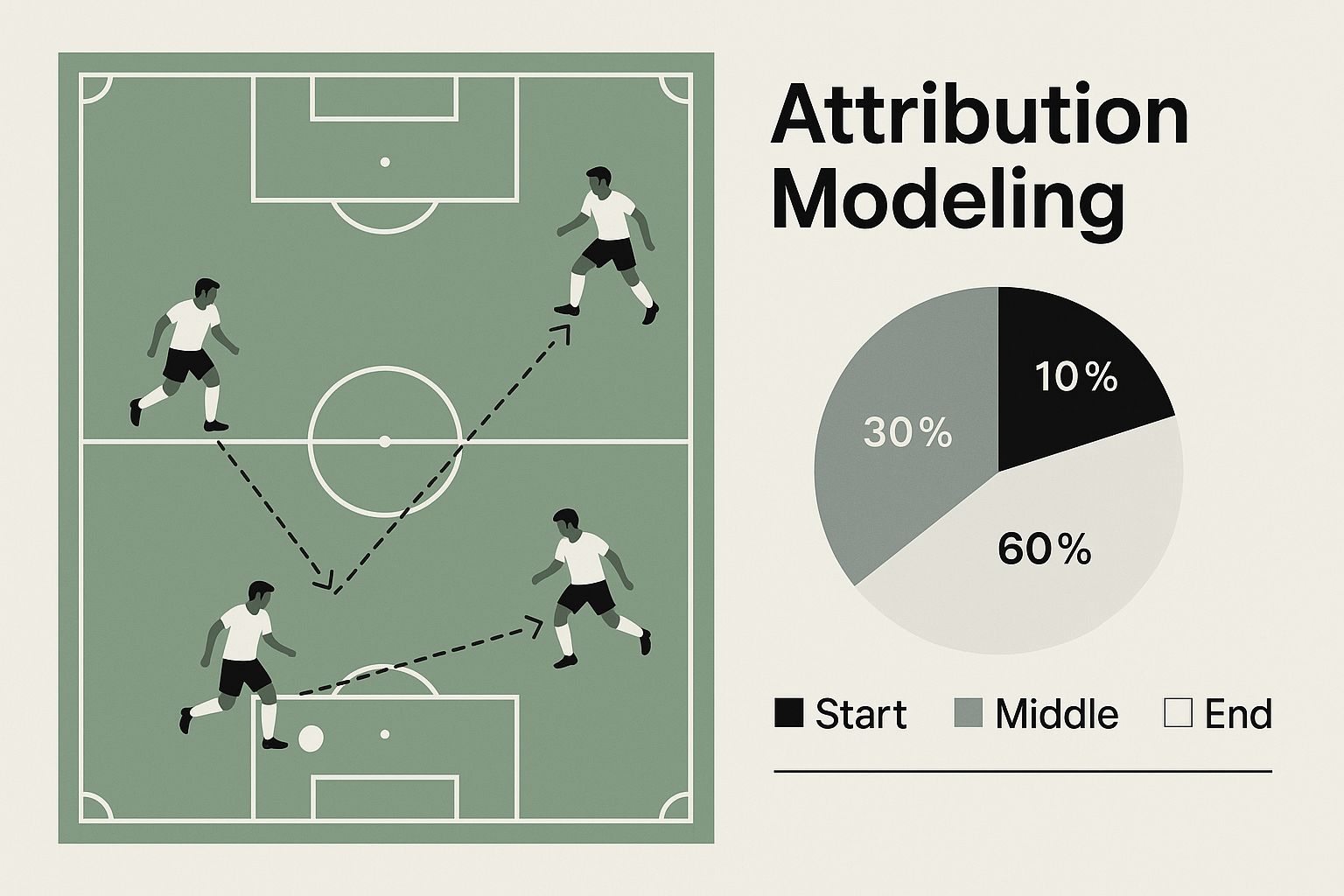 Attribution Modeling

10%

30%

60%

Start Middle End