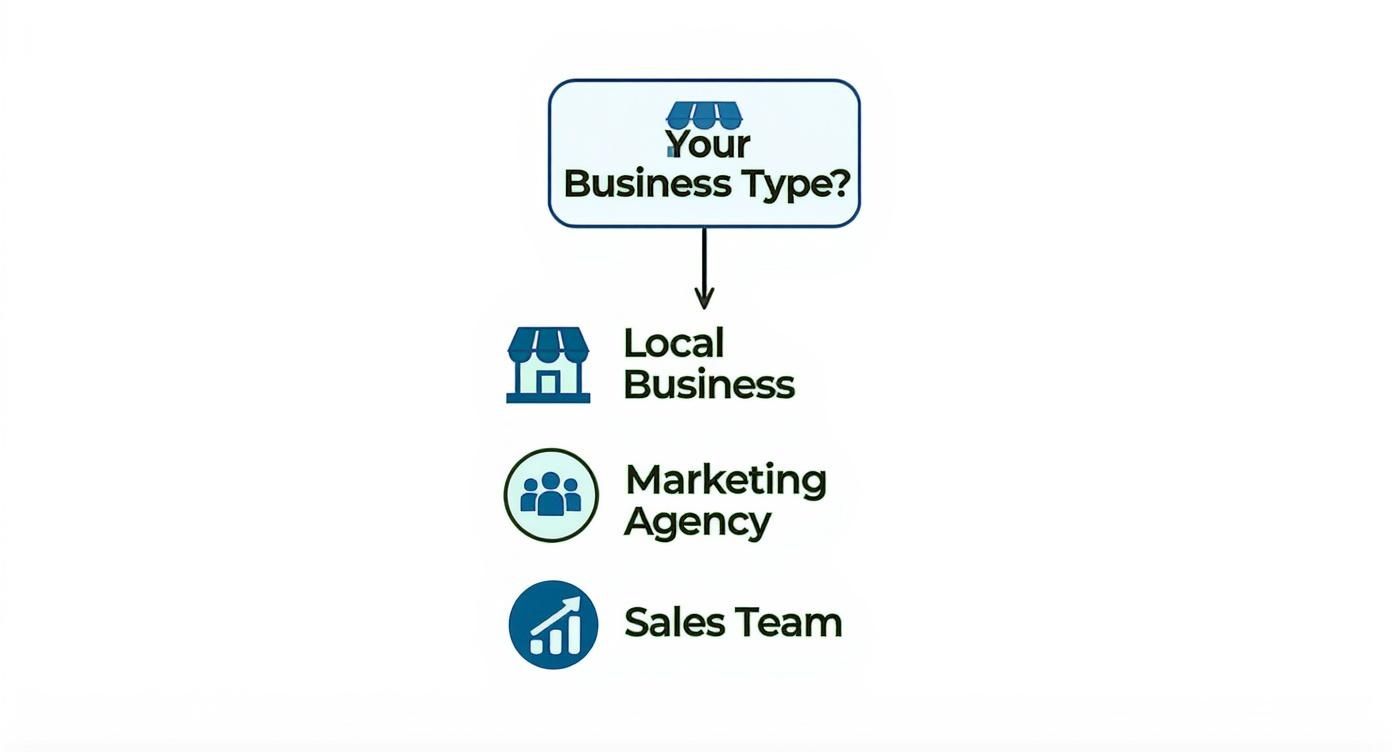 Your Business Type?

Local Business

Marketing Agency

Sales Team