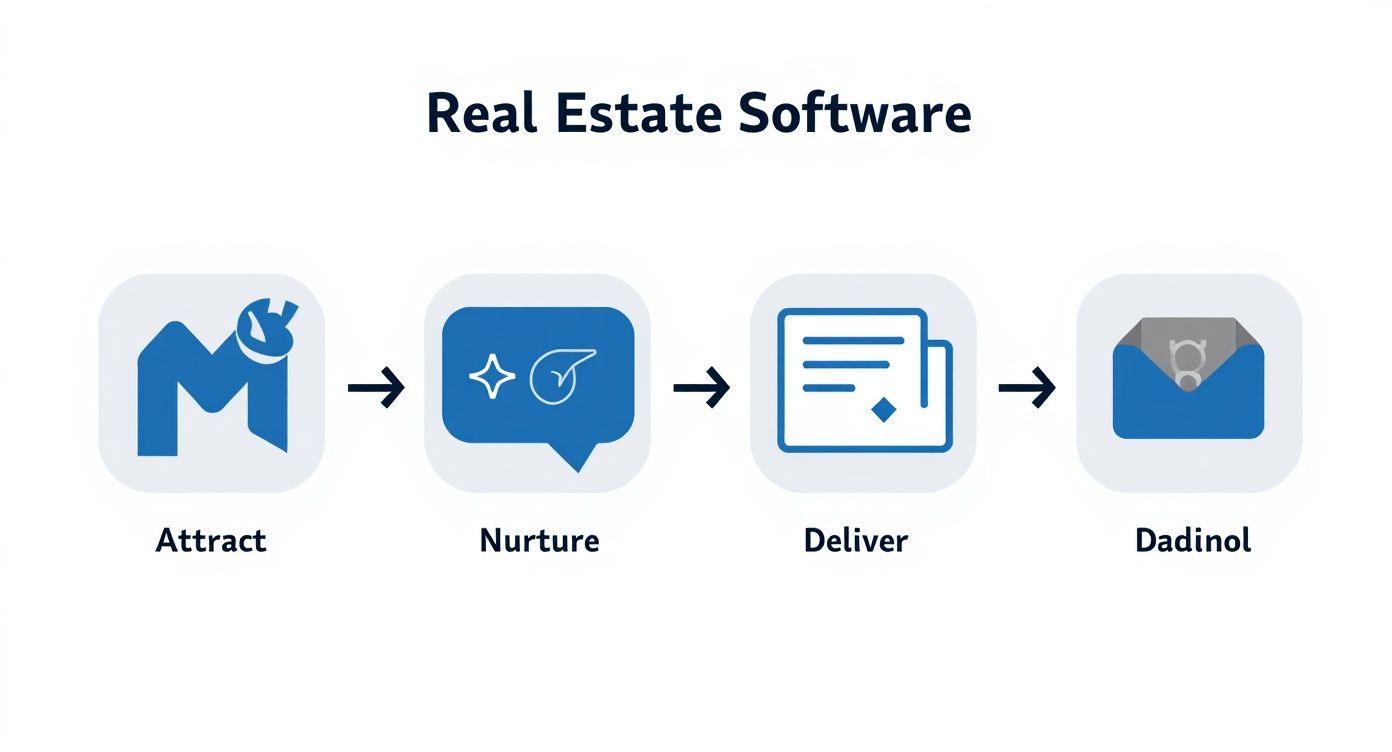 Real Estate Software

Attract

Nurture

Deliver

Dadinol