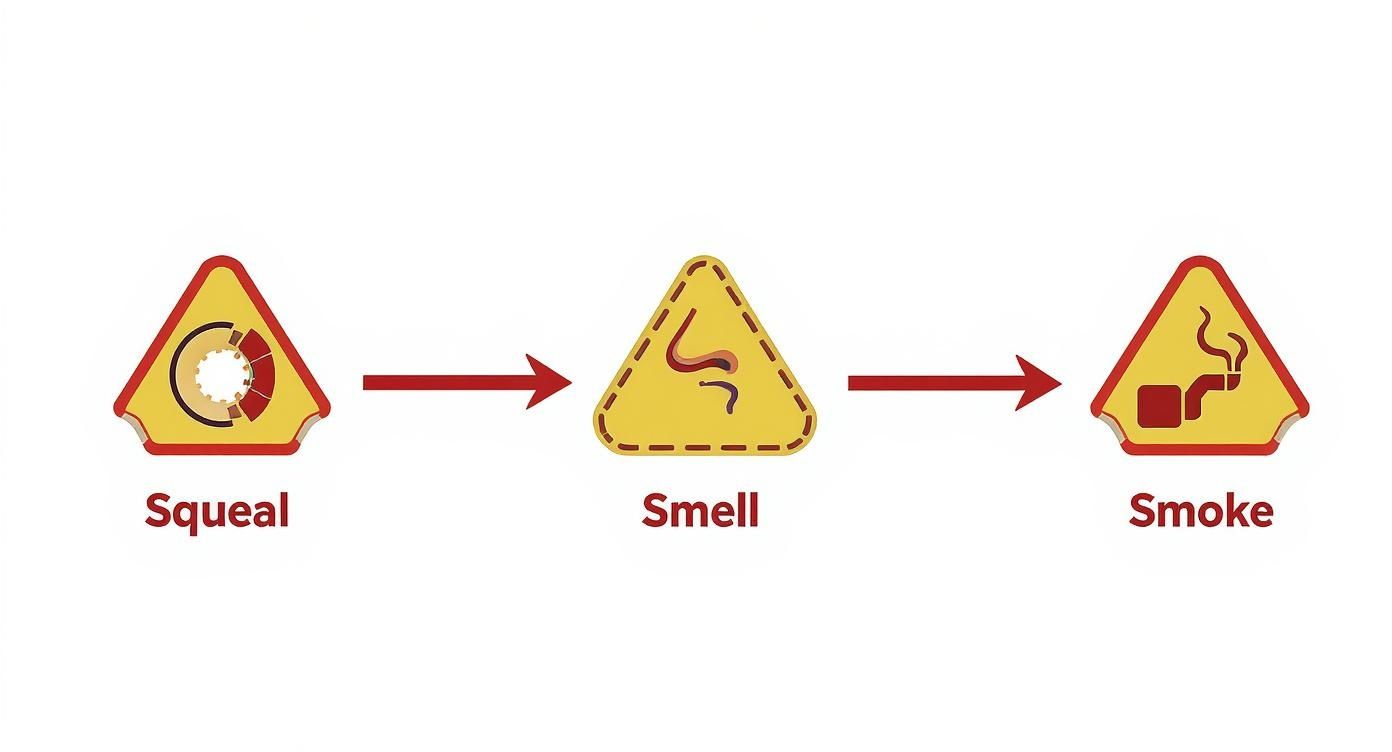 Squeal

Smell

Smoke