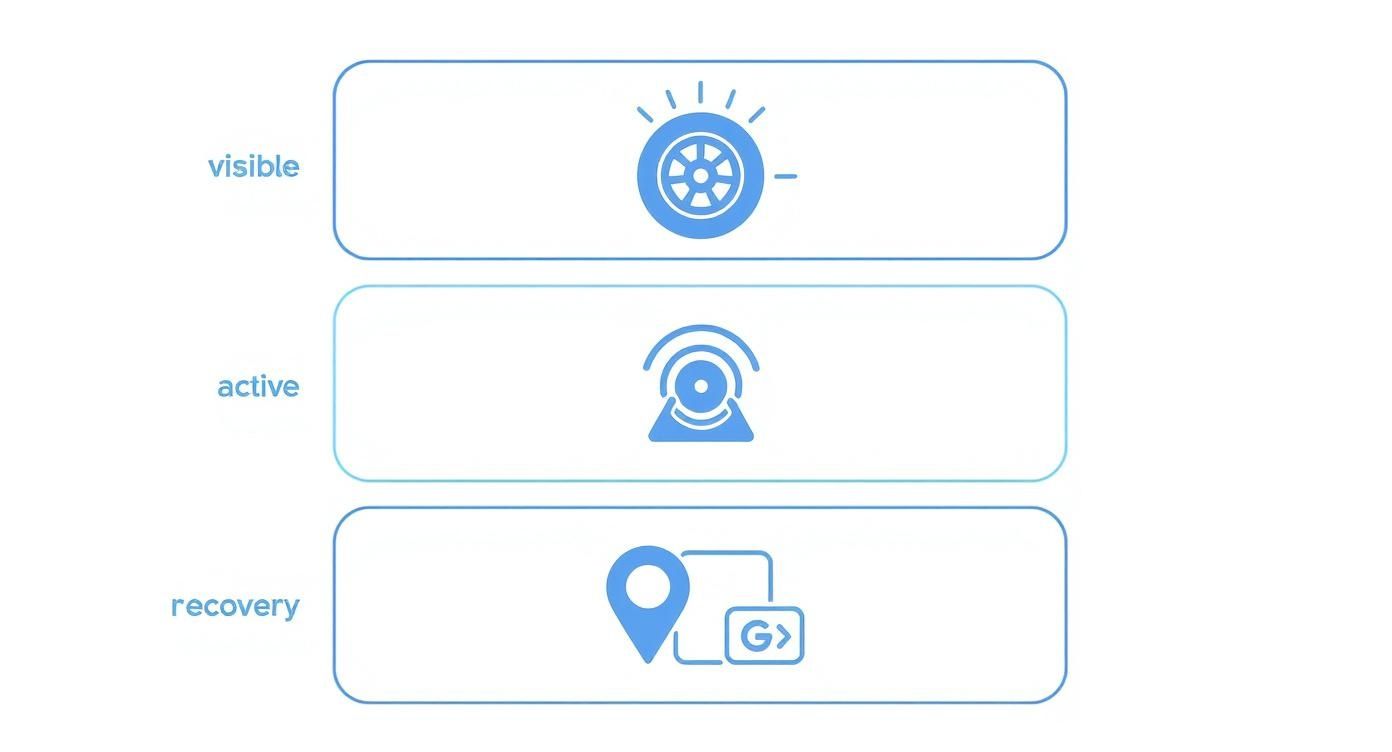 visible

active

recovery

G>