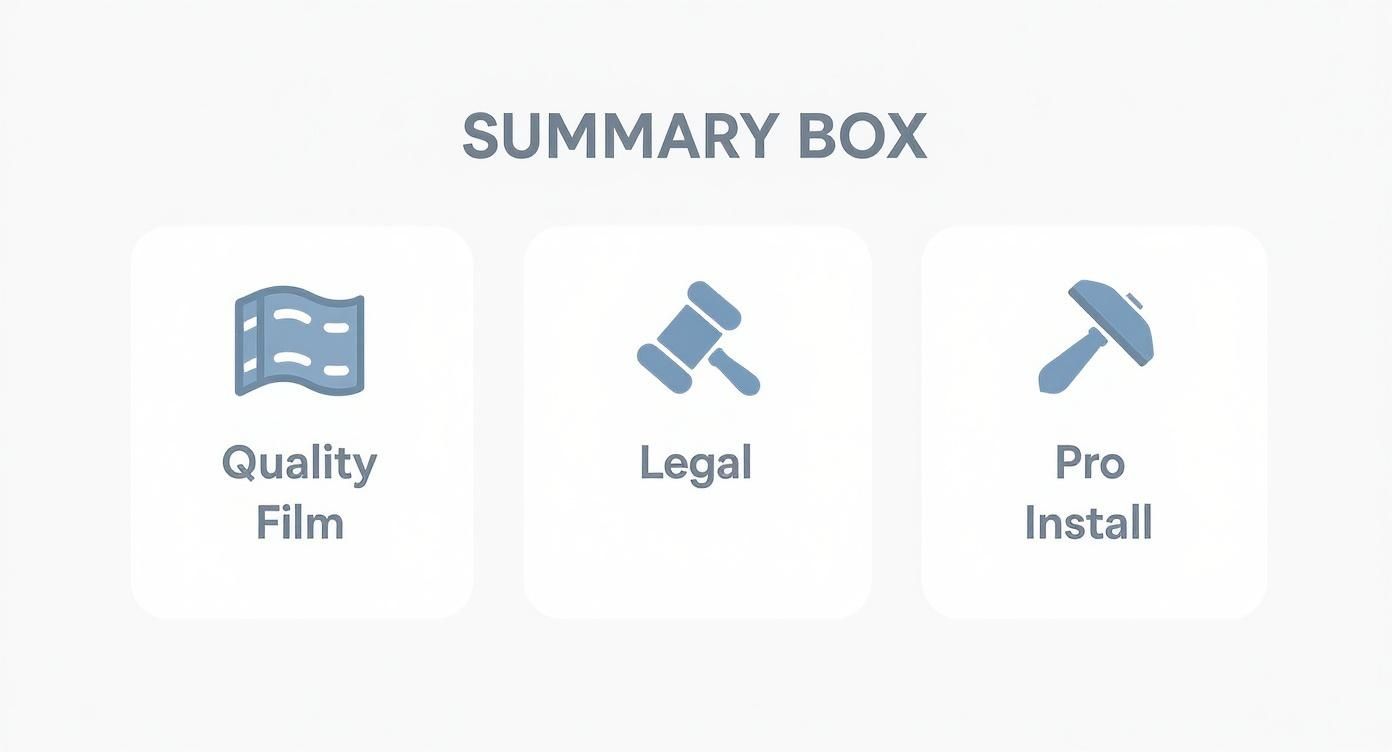 SUMMARY BOX

Quality Film

Legal

Pro Install